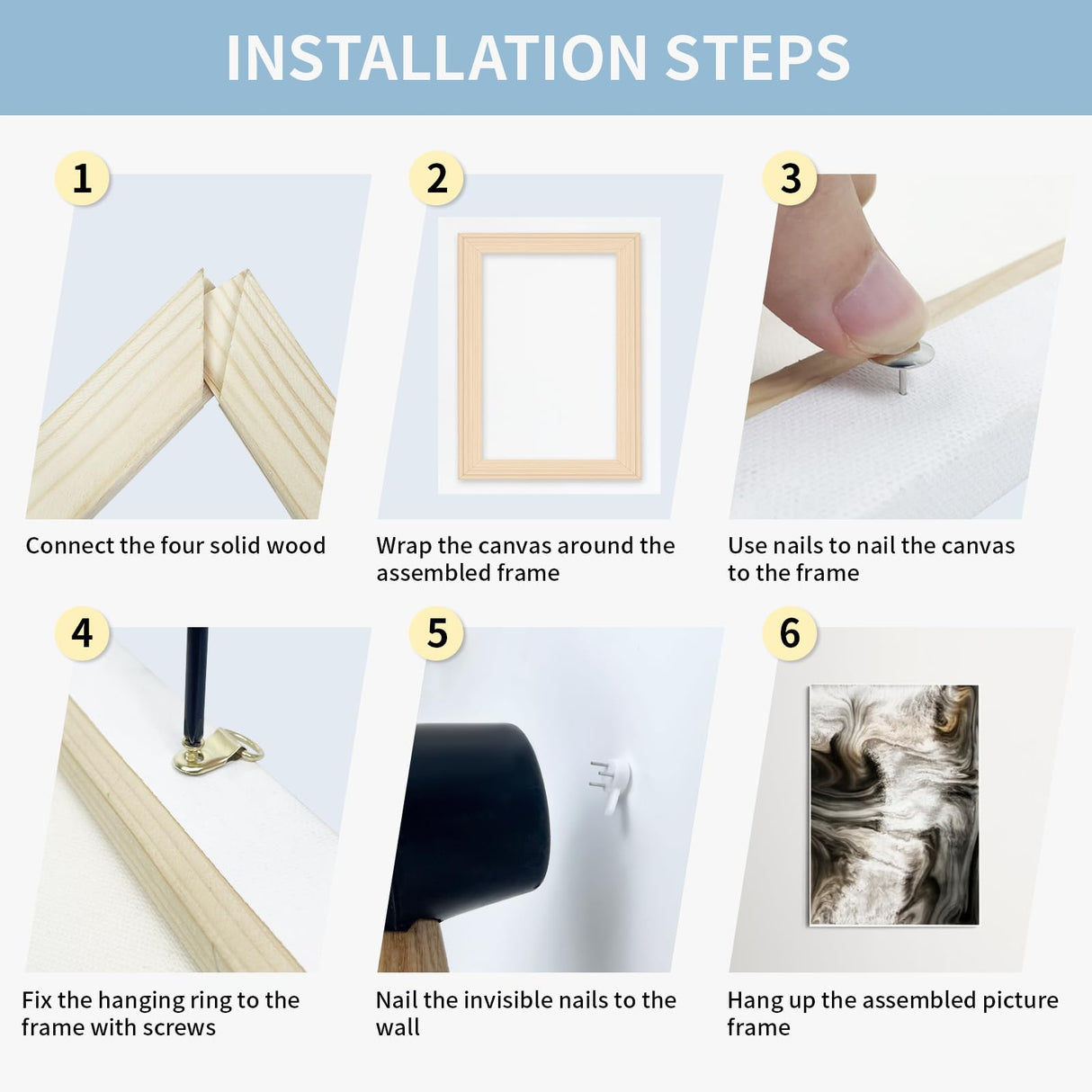 INSTALLATION STEPS

1
Connect the four solid wood

2
Wrap the canvas around the assembled frame

3
Use nails to nail the canvas to the frame

4
Fix the hanging ring to the frame with screws

5
Nail the invisible nails to the wall

6
Hang up the assembled picture frame