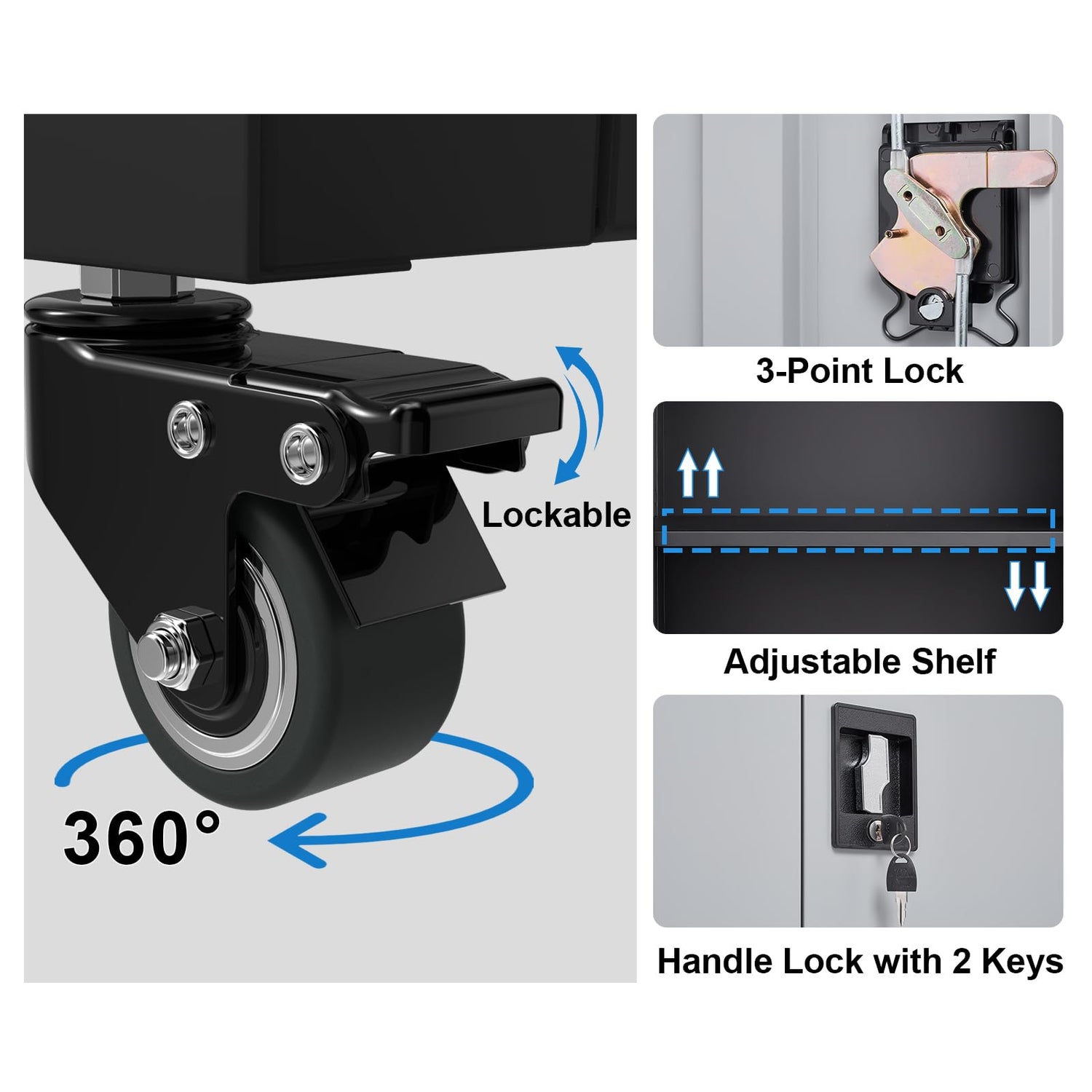 Lockable

360°

3-Point Lock

Adjustable Shelf

Handle Lock with 2 Keys