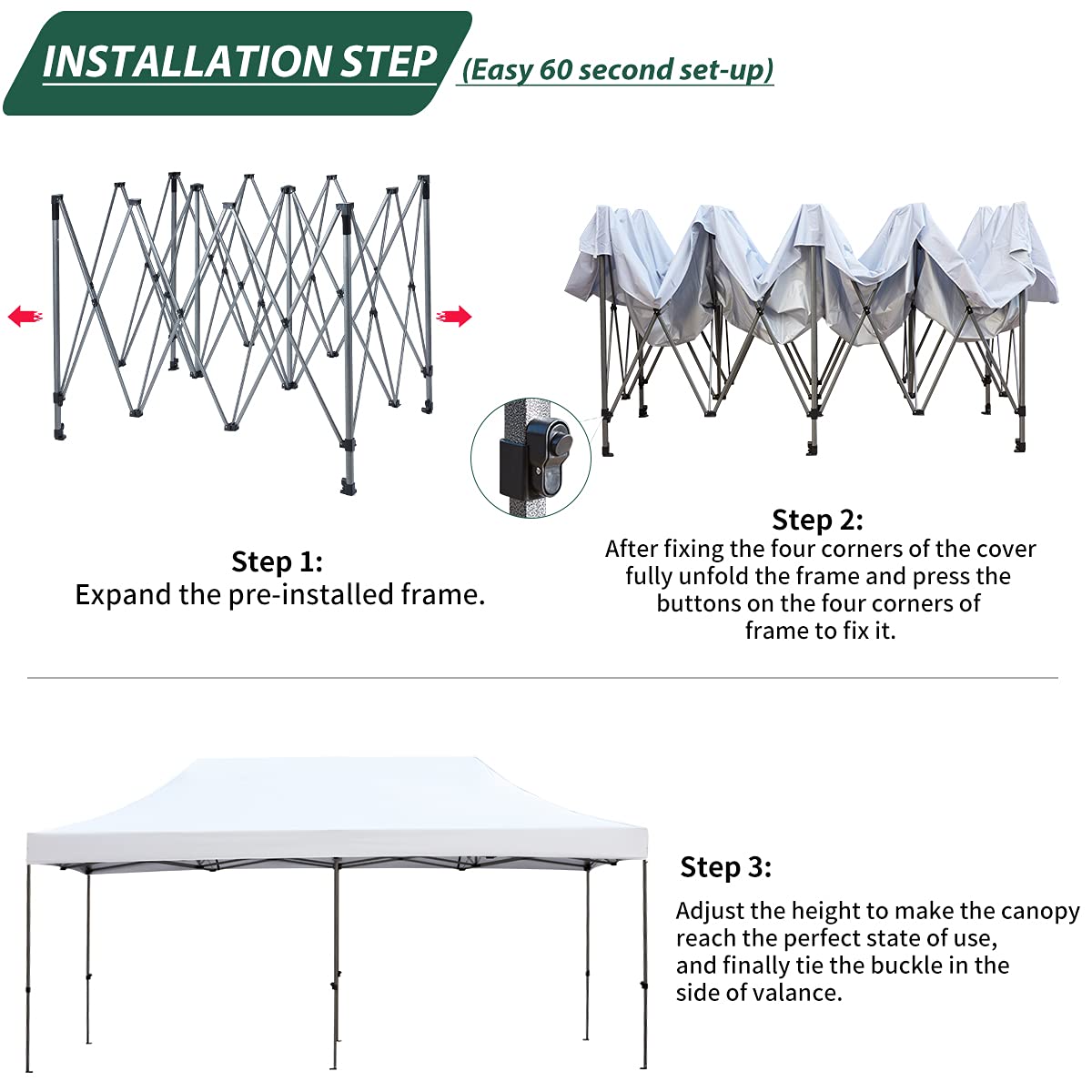 INSTALLATION STEP (Easy 60 second set-up)

Step 1:
Expand the pre-installed frame.

Step 2:
After fixing the four corners of the cover fully unfold the frame and press the buttons on the four corners of frame to fix it.

Step 3:
Adjust the height to make the canopy reach the perfect state of use, and finally tie the buckle in the side of valance.