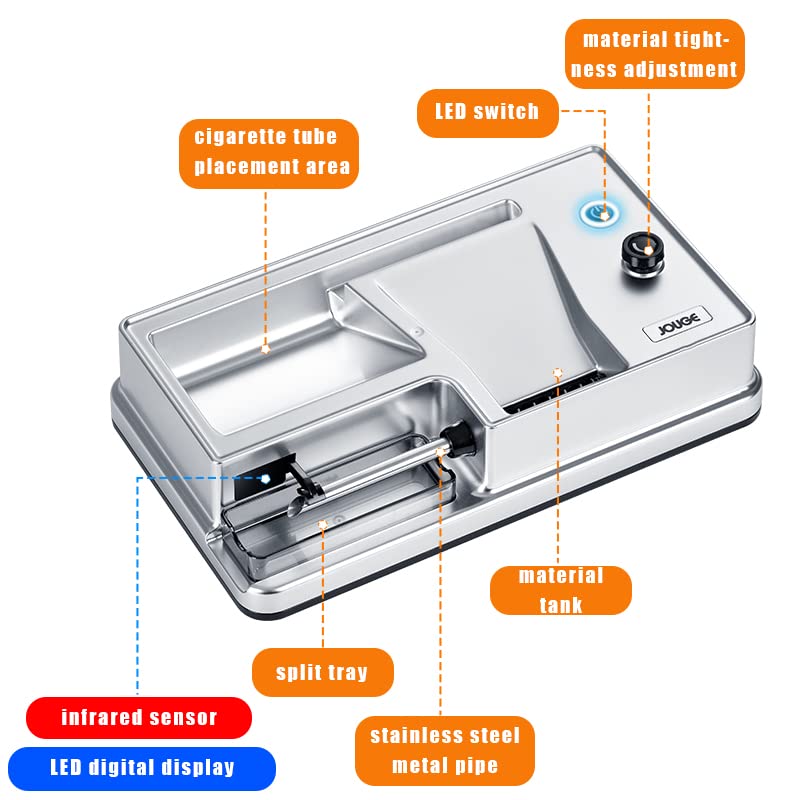 material tightness adjustment

LED switch

cigarette tube placement area

JOUGE

material tank

split tray

infrared sensor

LED digital display

stainless steel metal pipe