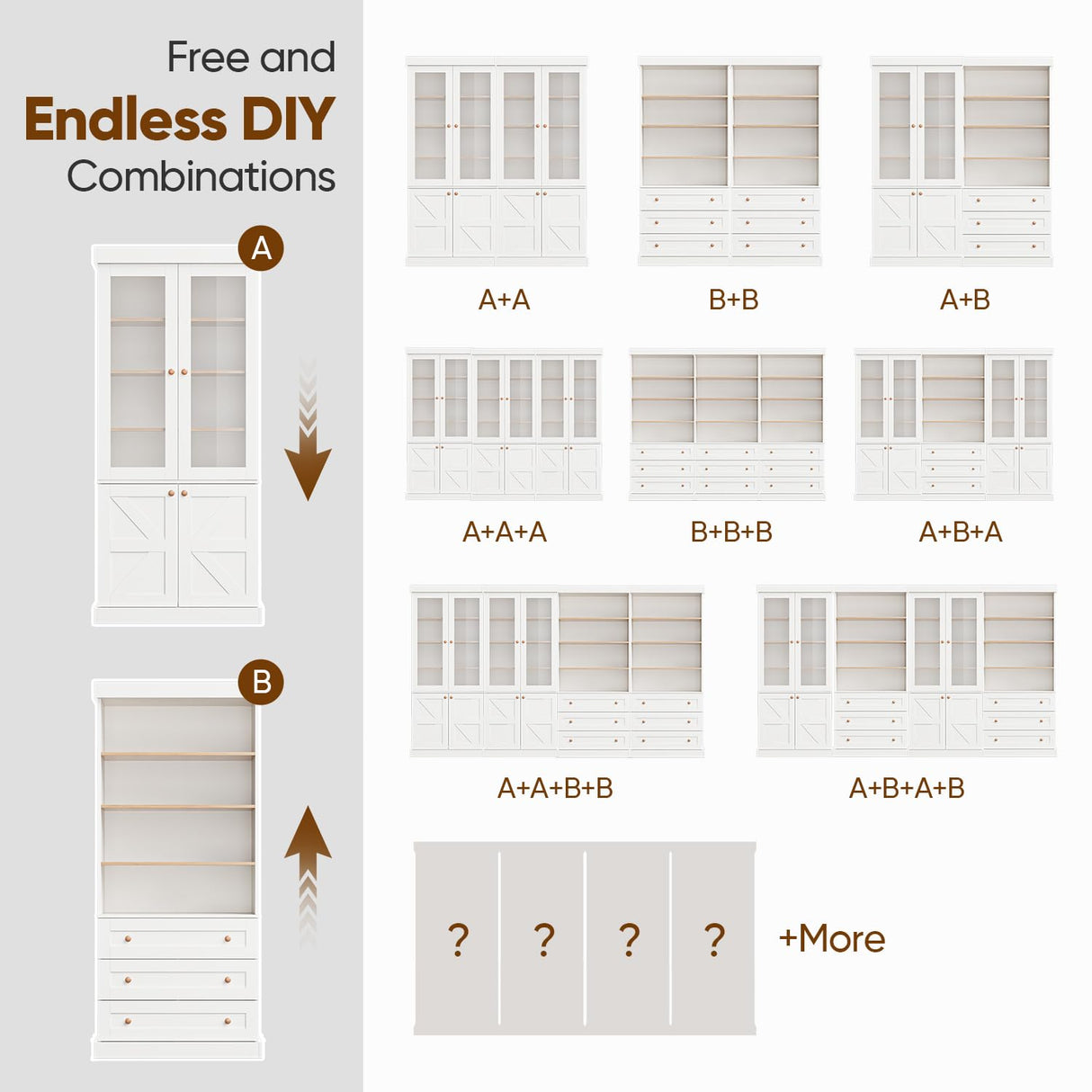 Free and
Endless DIY
Combinations

A

B

A+A

B+B

A+B

A+A+A

B+B+B

A+B+A

A+A+B+B

A+B+A+B

? ? ? ?

+More