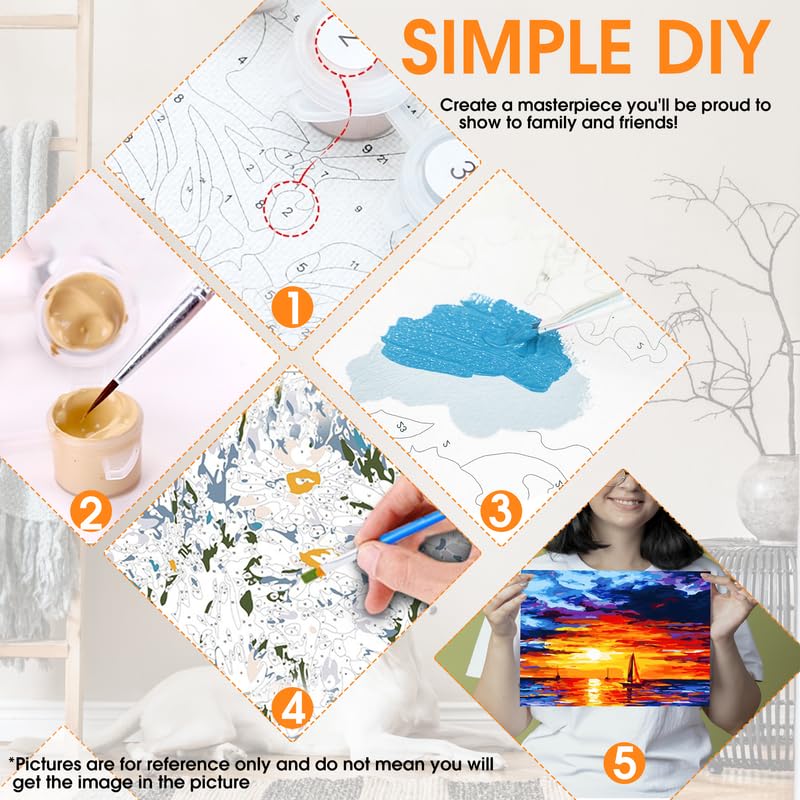 SIMPLE DIY

Create a masterpiece you'll be proud to show to family and friends!

1

2

3

4

5

*Pictures are for reference only and do not mean you will get the image in the picture