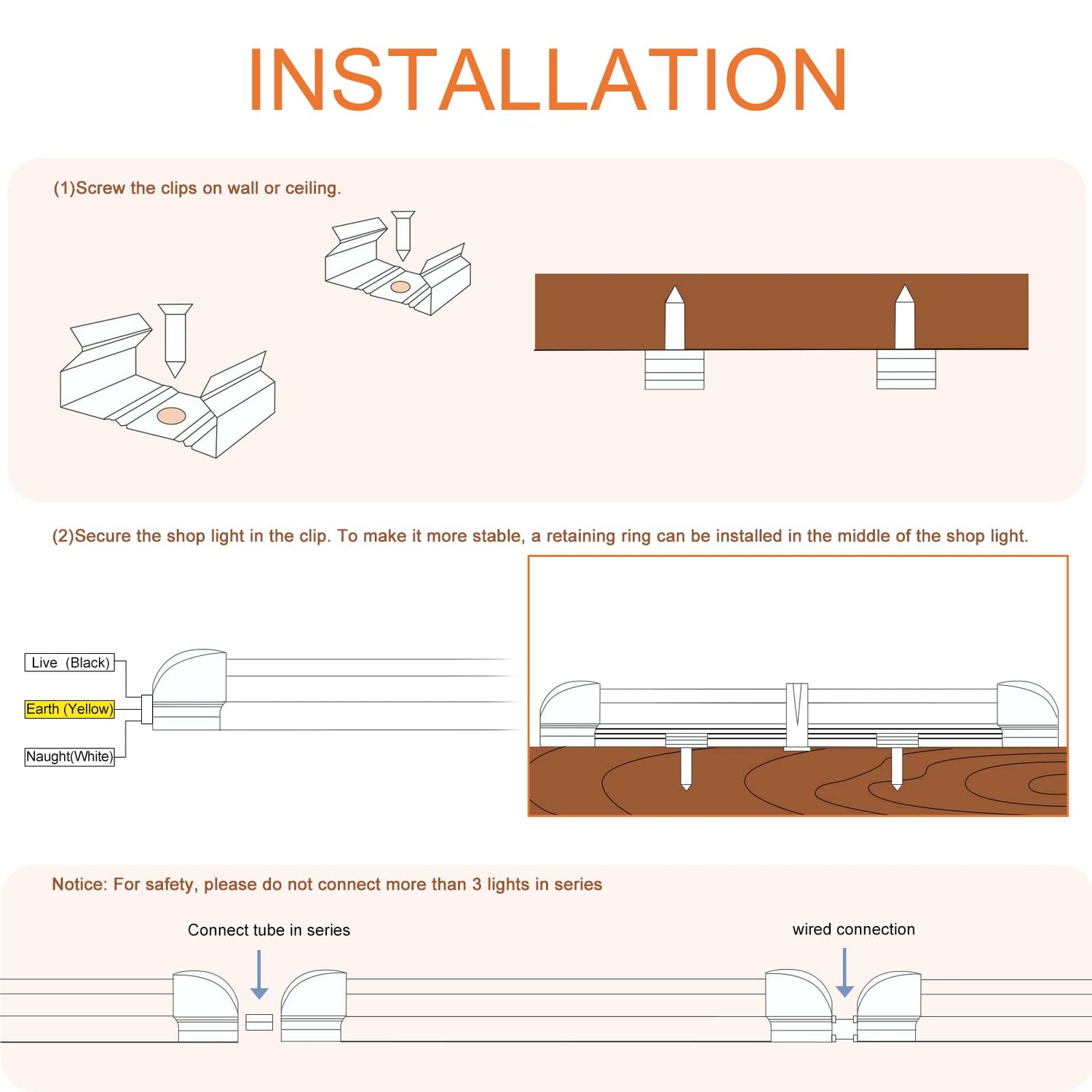 INSTALLATION

(1)Screw the clips on wall or ceiling.

(2)Secure the shop light in the clip. To make it more stable, a retaining ring can be installed in the middle of the shop light.

Live (Black)

Earth (Yellow)

Naught(White)

Notice: For safety, please do not connect more than 3 lights in series

Connect tube in series

wired connection