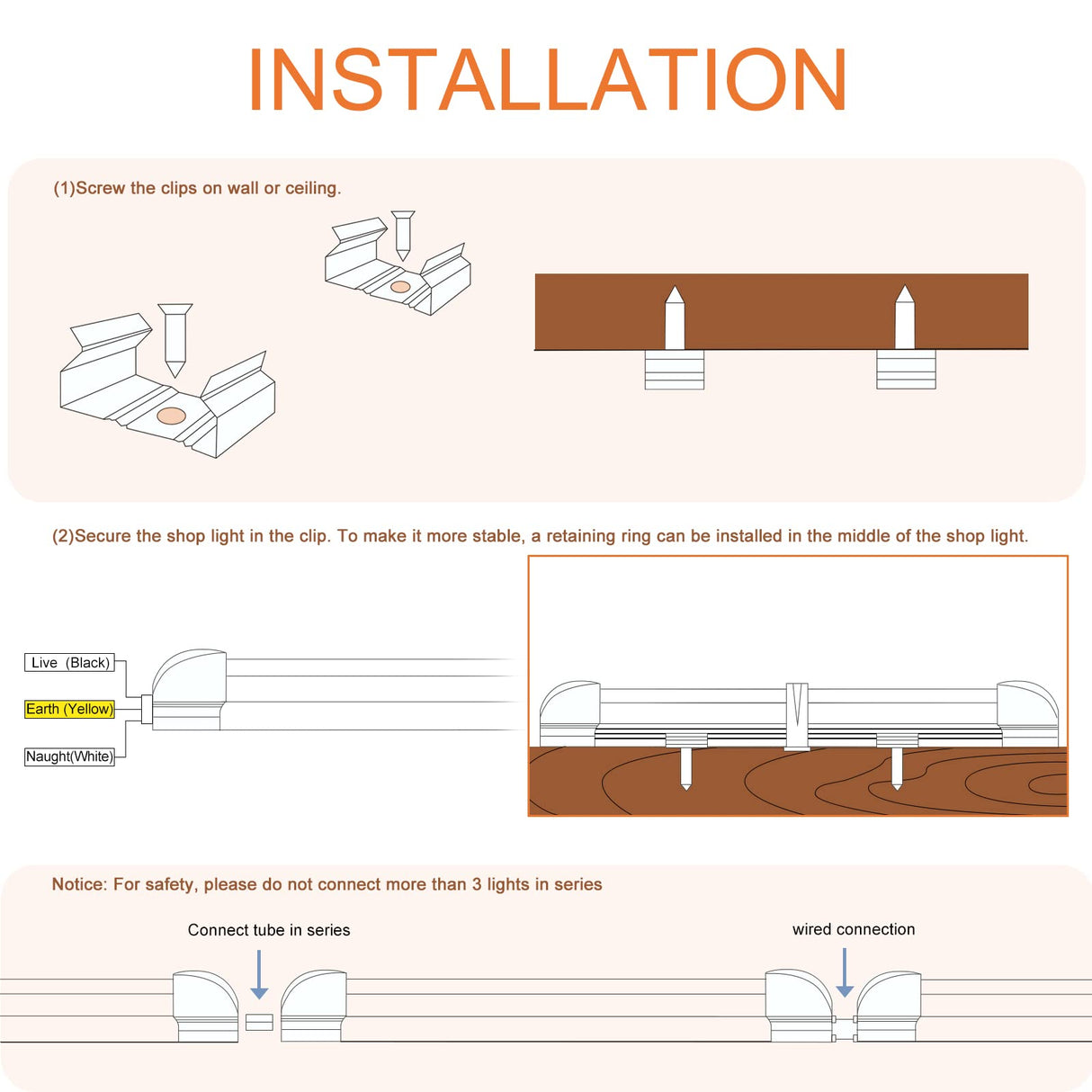 INSTALLATION

(1)Screw the clips on wall or ceiling.

(2)Secure the shop light in the clip. To make it more stable, a retaining ring can be installed in the middle of the shop light.

Live (Black)

Earth (Yellow)

Naught(White)

Notice: For safety, please do not connect more than 3 lights in series

Connect tube in series

wired connection