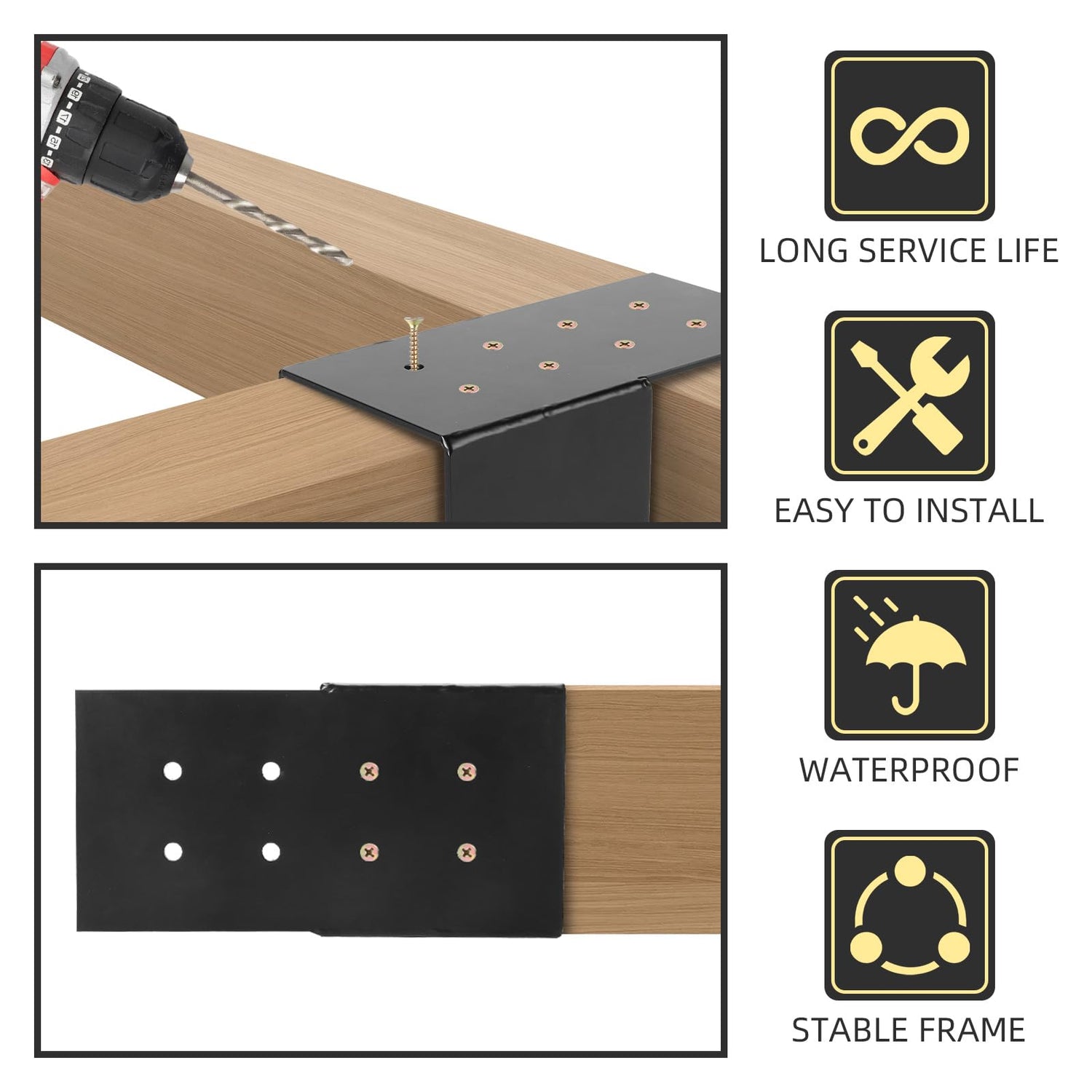 LONG SERVICE LIFE

EASY TO INSTALL

WATERPROOF

STABLE FRAME