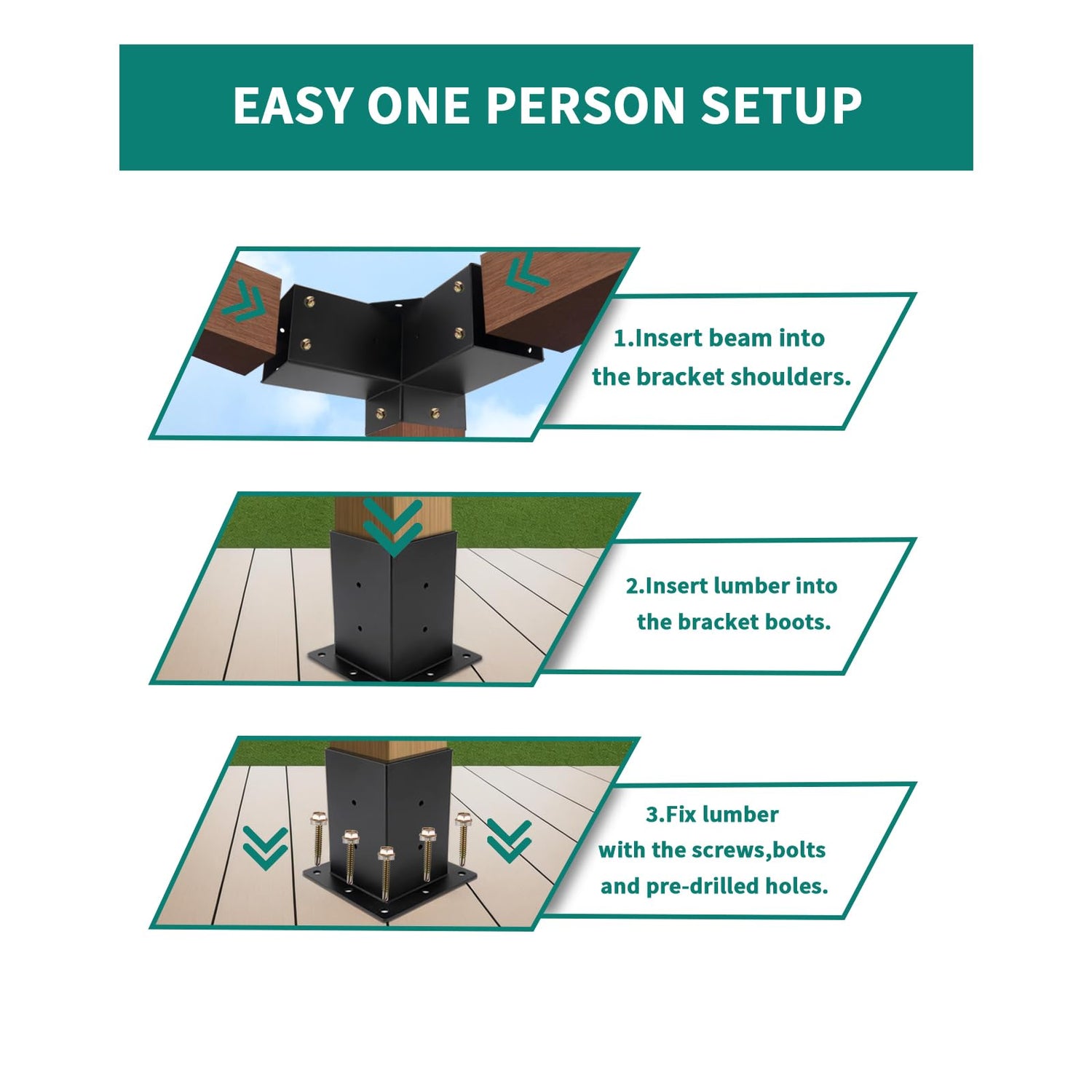 EASY ONE PERSON SETUP

1.Insert beam into the bracket shoulders.

2.Insert lumber into the bracket boots.

3.Fix lumber with the screws,bolts and pre-drilled holes.