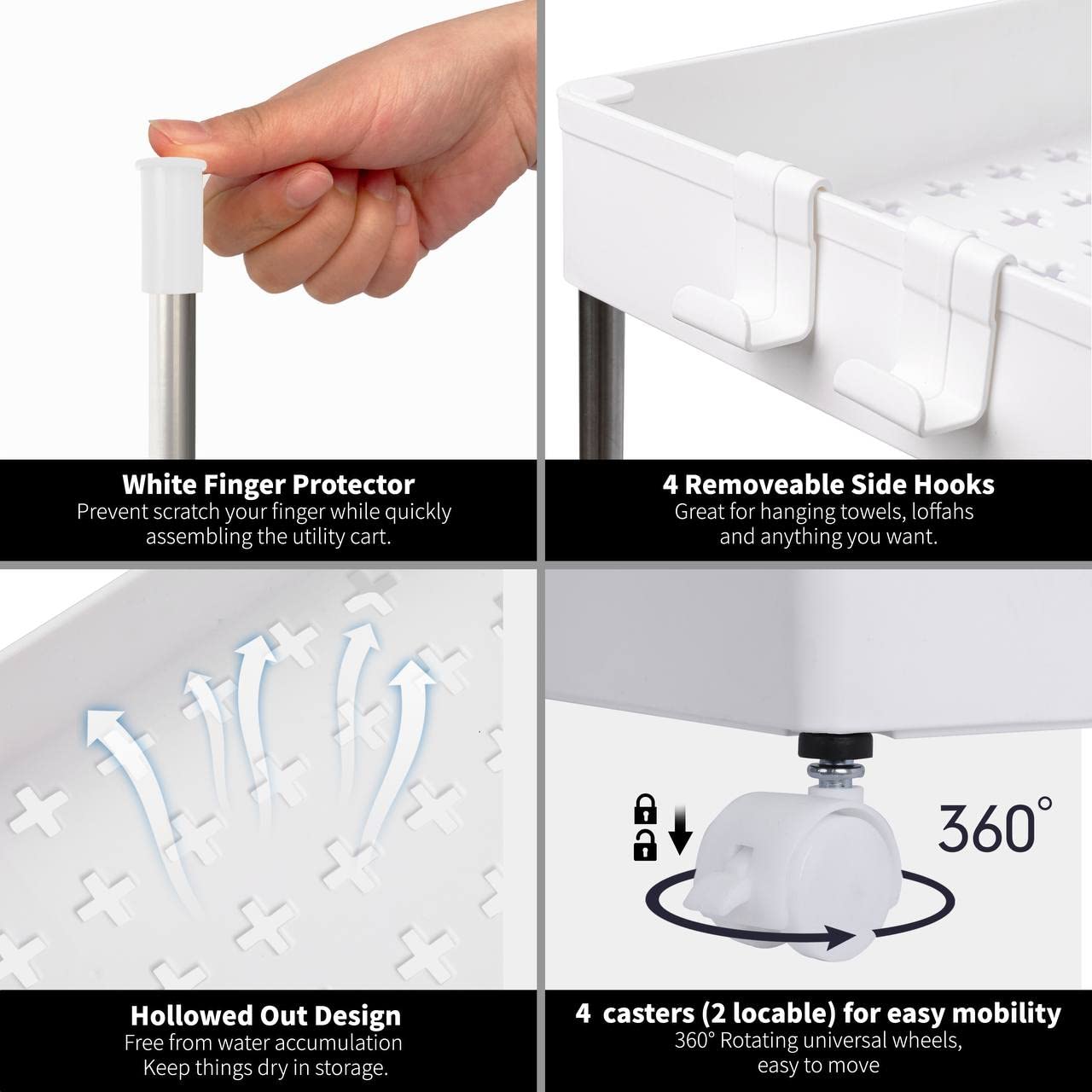 White Finger Protector
Prevent scratch your finger while quickly assembling the utility cart.

4 Removeable Side Hooks
Great for hanging towels, loffahs and anything you want.

360°

Hollowed Out Design
Free from water accumulation
Keep things dry in storage.

4 casters (2 locable) for easy mobility
360° Rotating universal wheels, easy to move