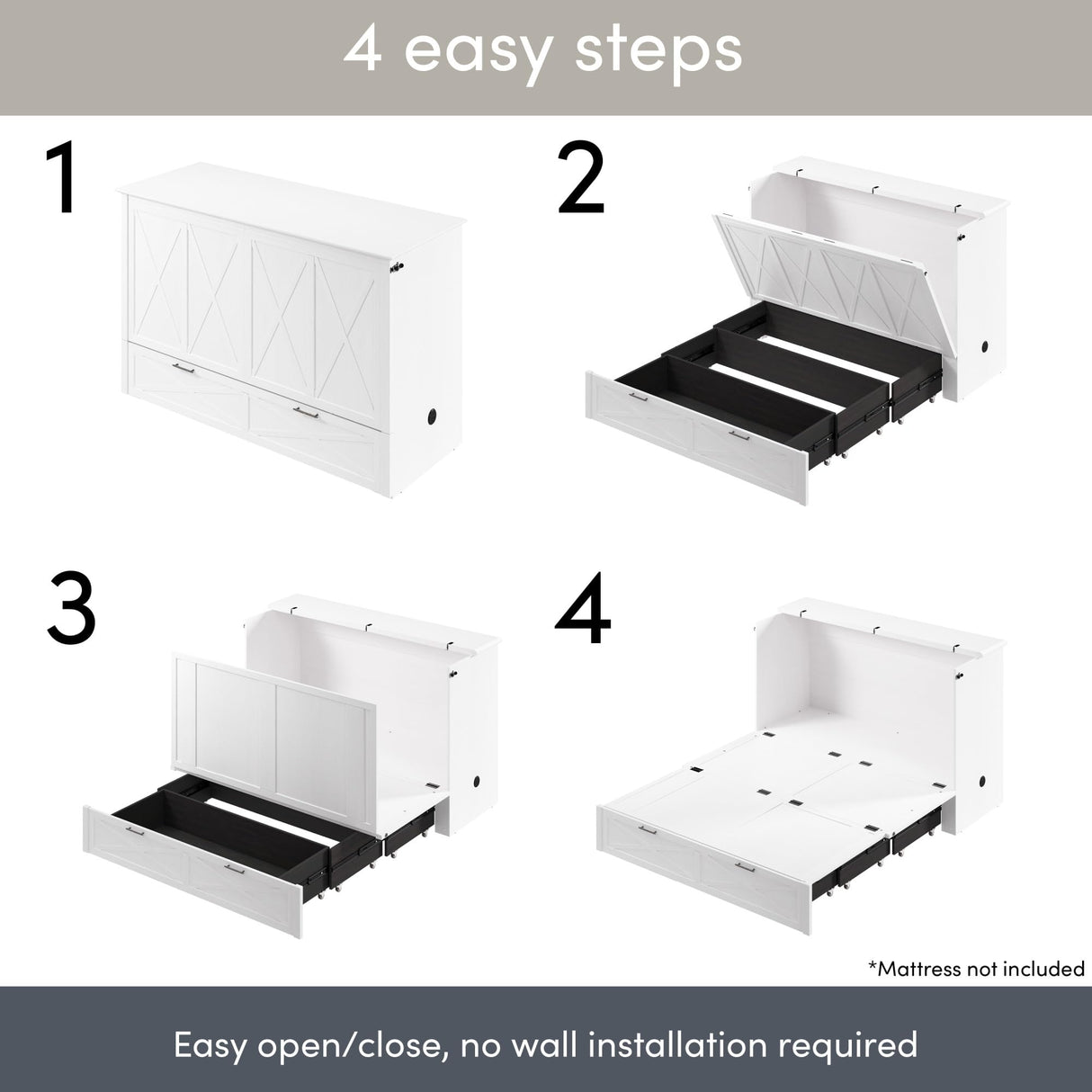 4 easy steps

1

2

3

4

*Mattress not included

Easy open/close, no wall installation required