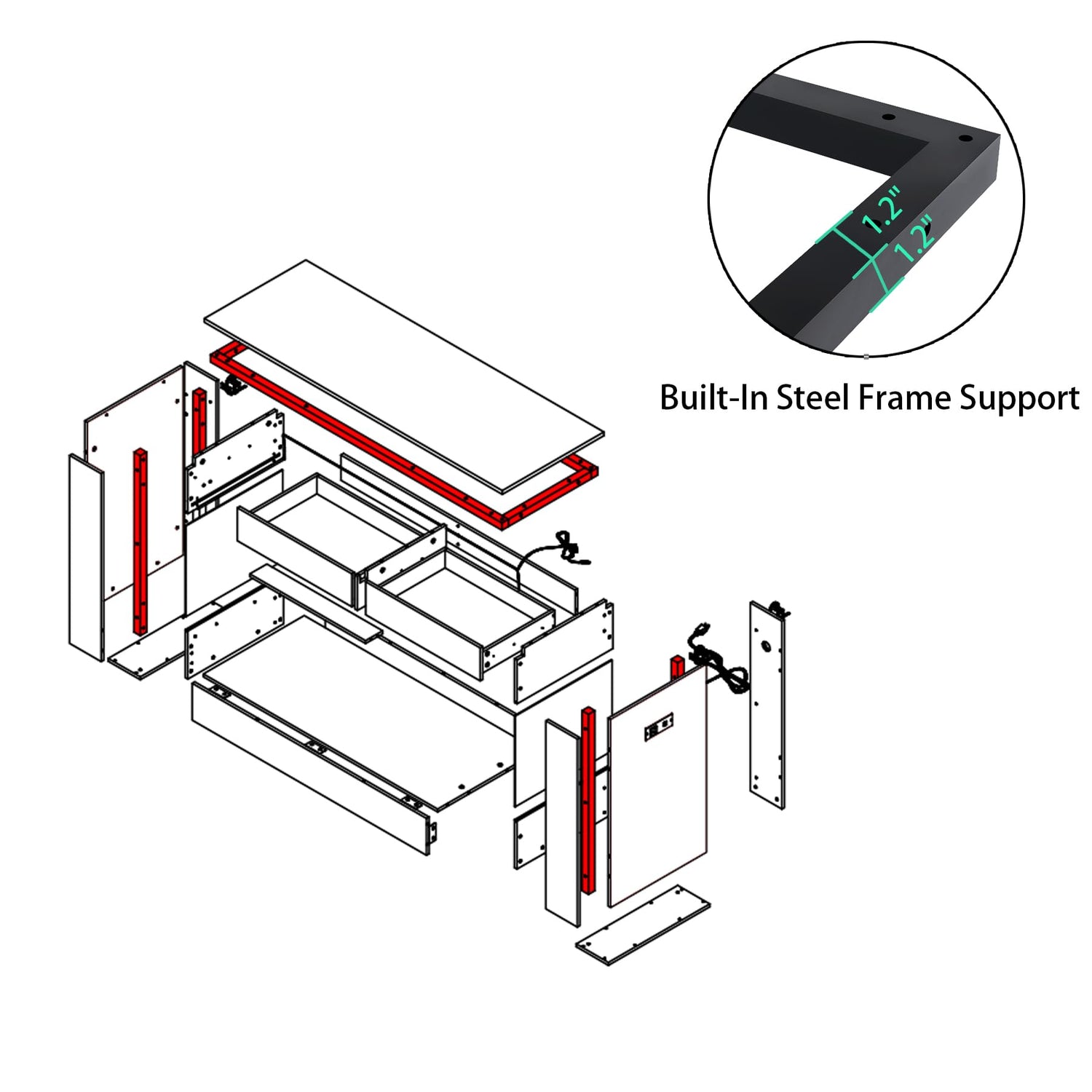 1.2"
1.2"

Built-In Steel Frame Support