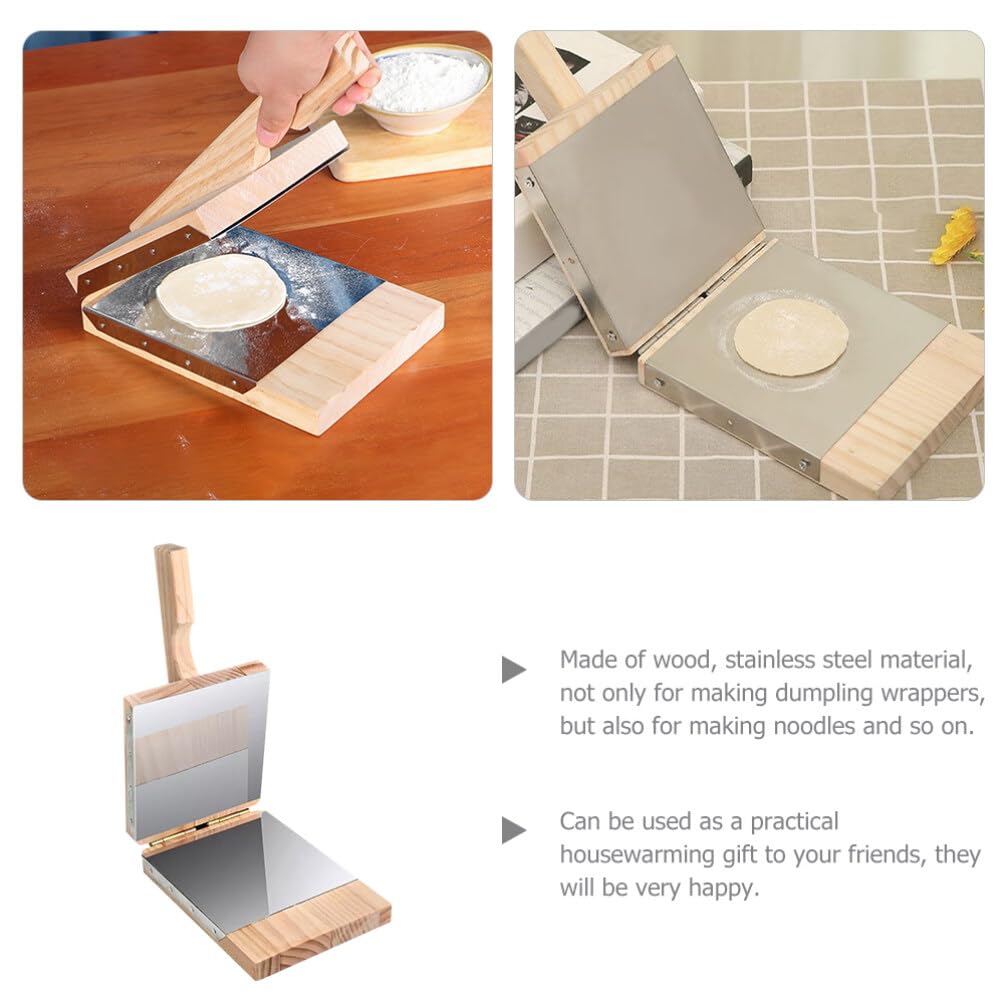 Made of wood, stainless steel material, not only for making dumpling wrappers, but also for making noodles and so on.

Can be used as a practical housewarming gift to your friends, they will be very happy.