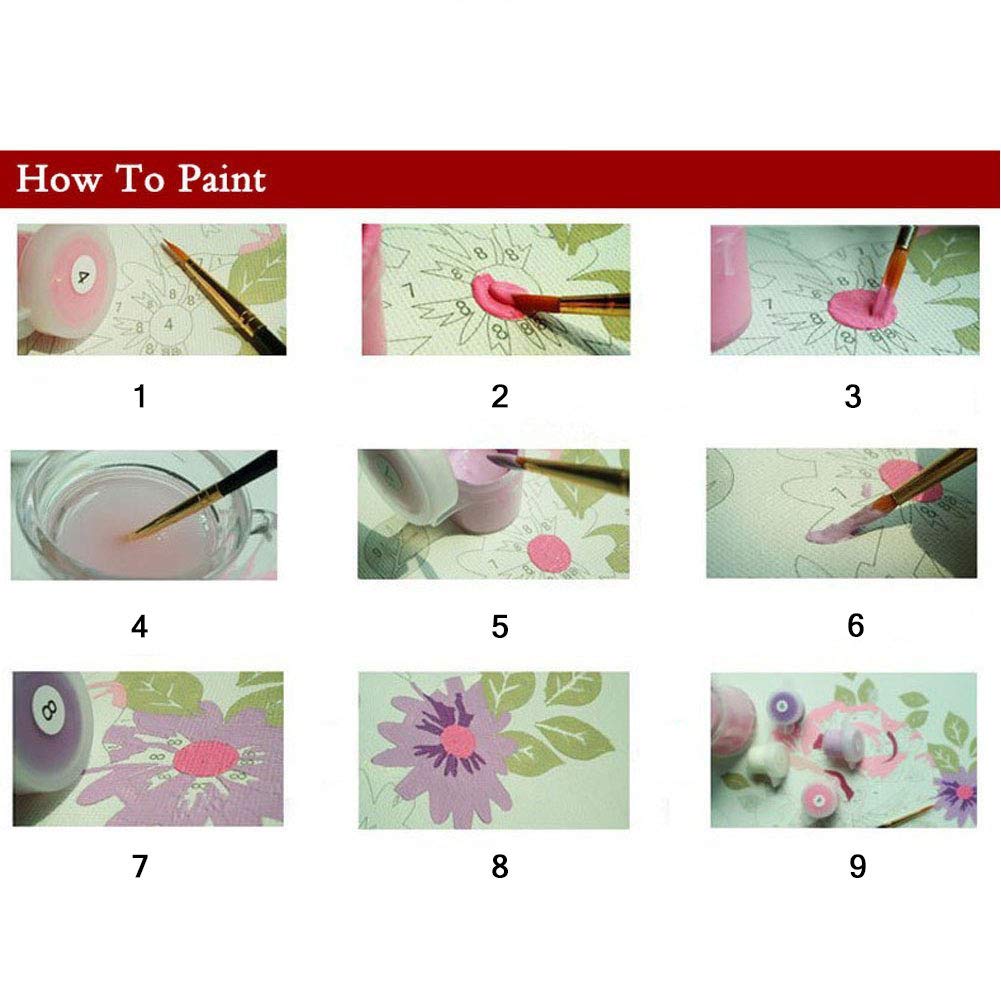 How To Paint

1

2

3

4

5

6

7

8

9