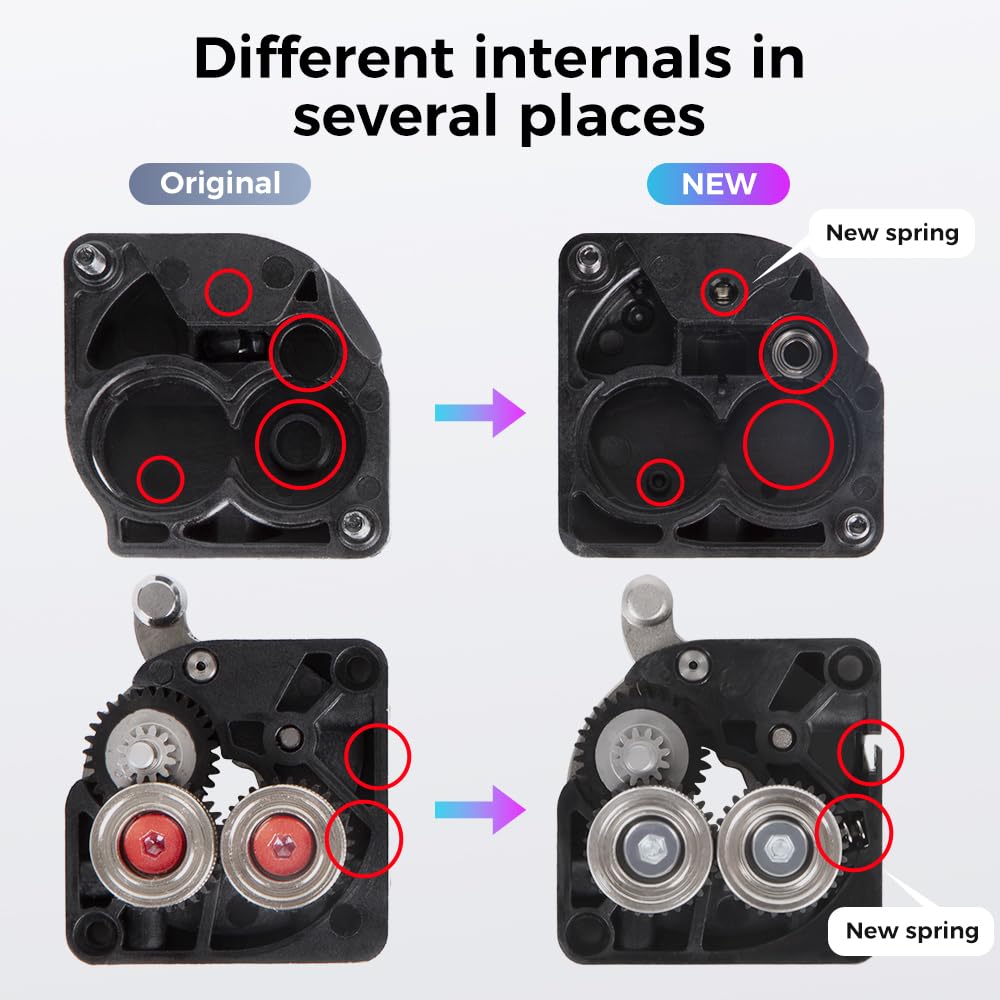 Different internals in several places

Original

NEW

New spring

New spring