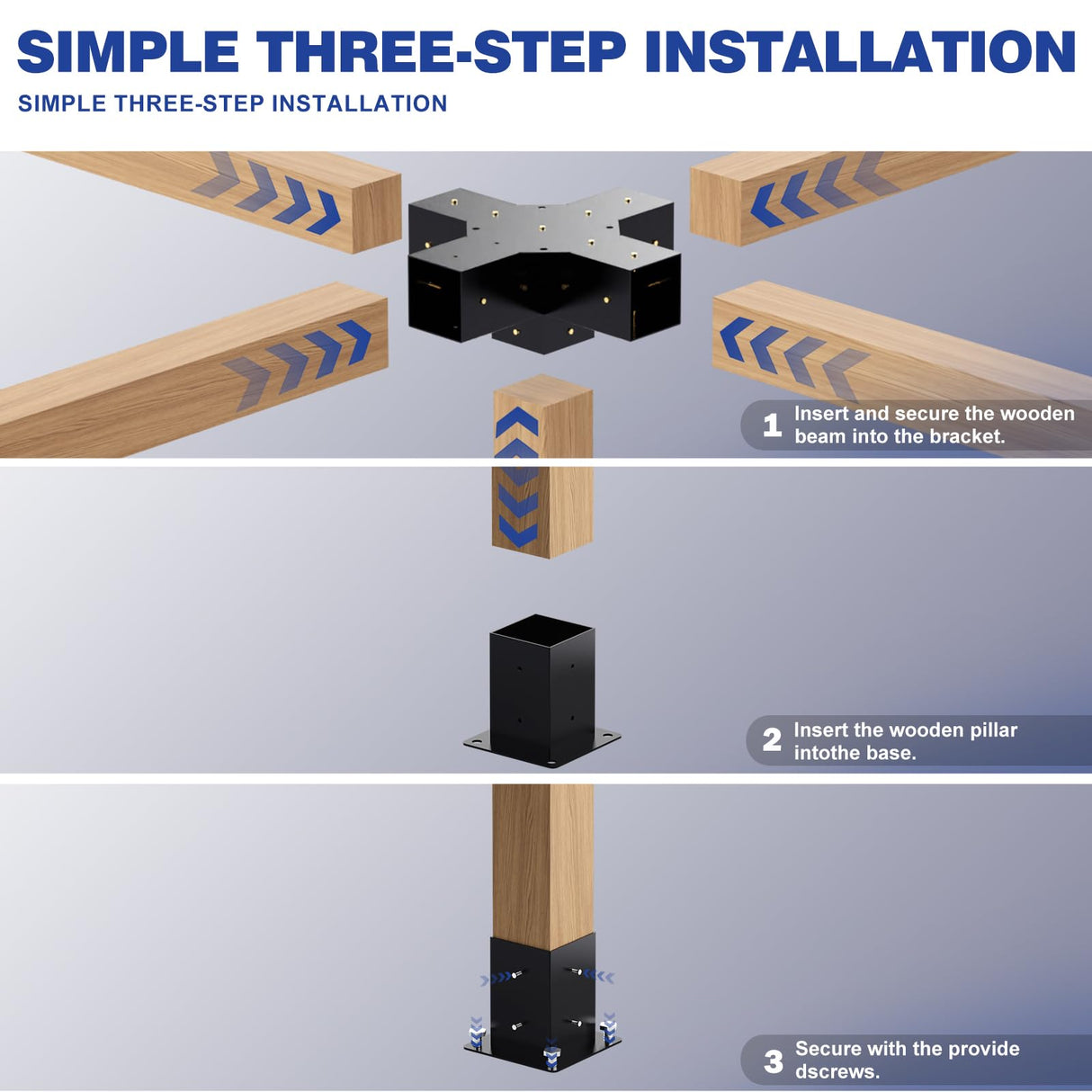 SIMPLE THREE-STEP INSTALLATION

SIMPLE THREE-STEP INSTALLATION

1 Insert and secure the wooden beam into the bracket.

2 Insert the wooden pillar intothe base.

3 Secure with the provide dscrews.