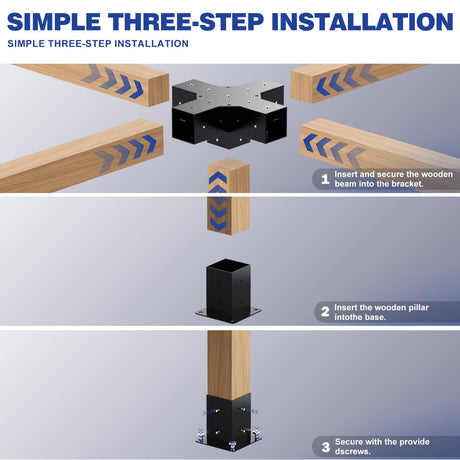 SIMPLE THREE-STEP INSTALLATION

SIMPLE THREE-STEP INSTALLATION

1 Insert and secure the wooden beam into the bracket.

2 Insert the wooden pillar intothe base.

3 Secure with the provide dscrews.