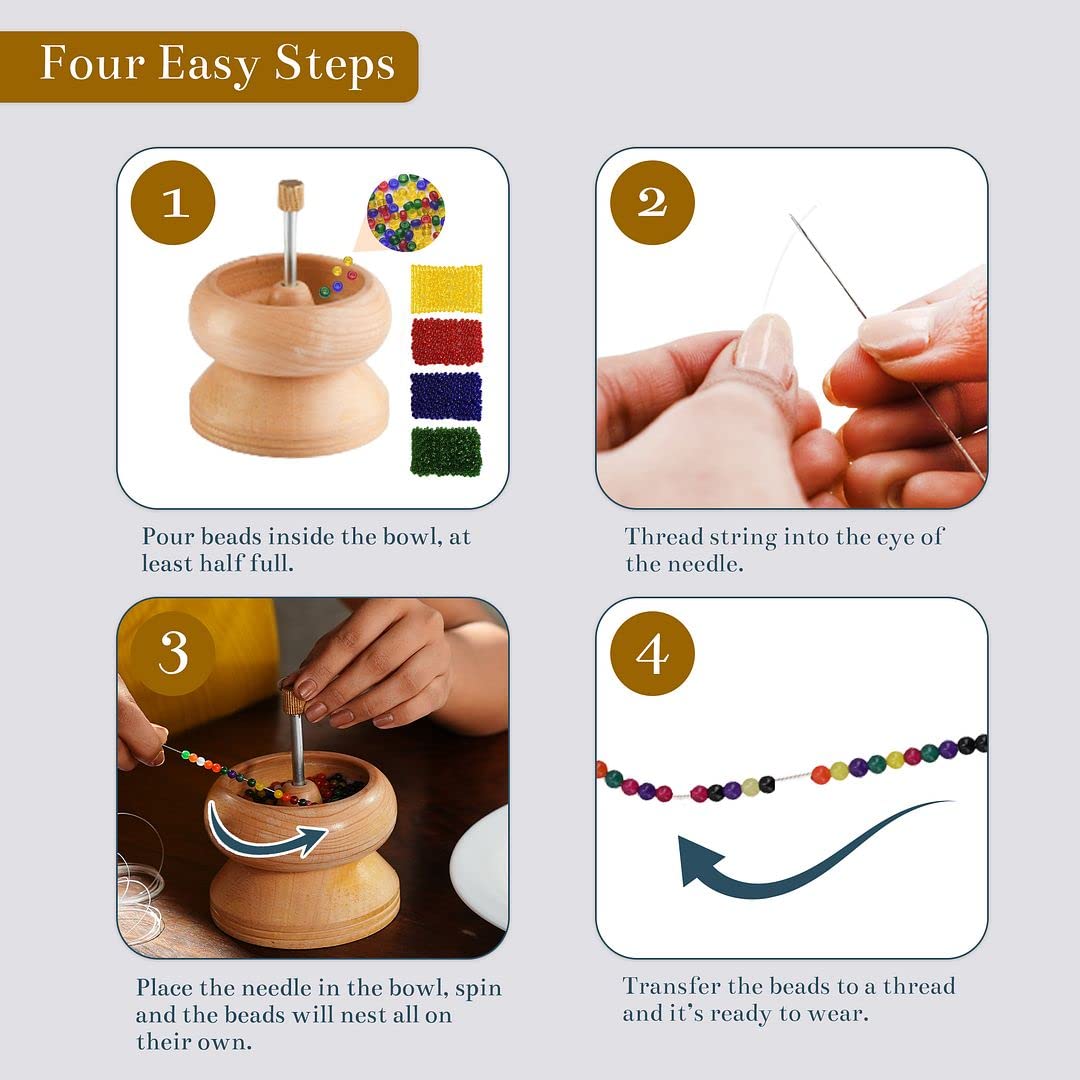 Four Easy Steps

1

Pour beads inside the bowl, at least half full.

2

Thread string into the eye of the needle.

3

Place the needle in the bowl, spin and the beads will nest all on their own.

4

Transfer the beads to a thread and it's ready to wear.