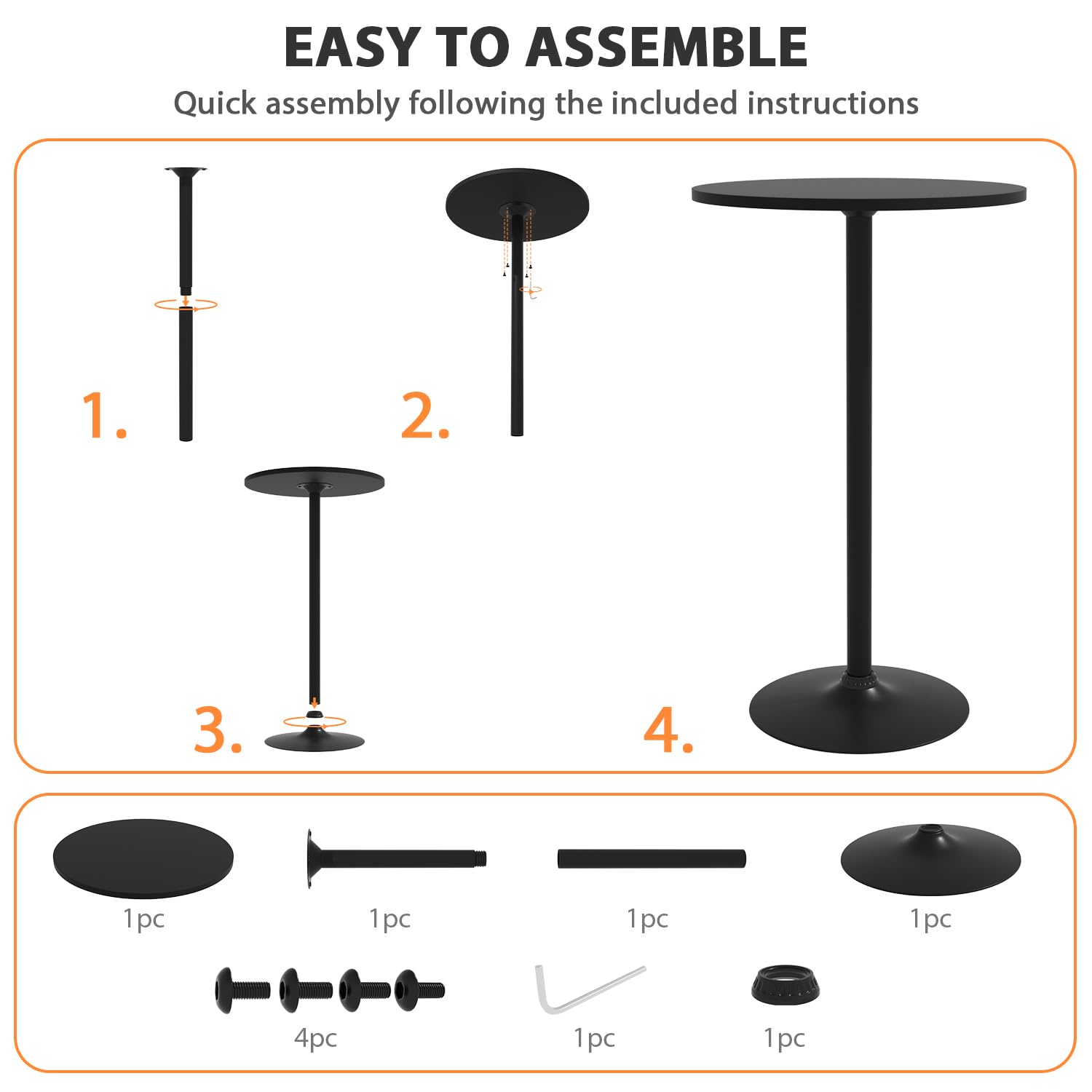 EASY TO ASSEMBLE

Quick assembly following the included instructions

1.

2.

3.

4.

1pc

1pc

1pc

1pc

4pc

1pc

1pc