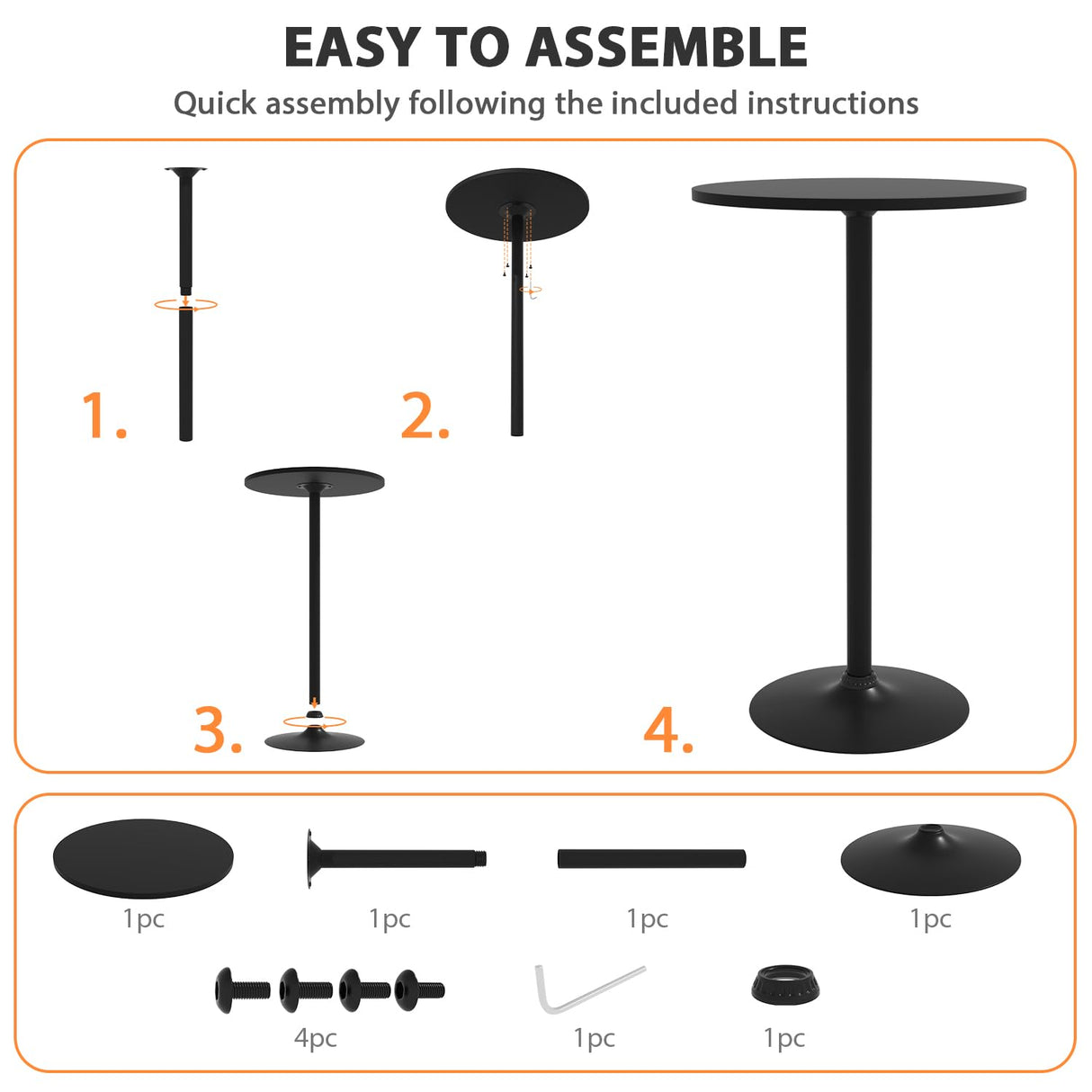 EASY TO ASSEMBLE

Quick assembly following the included instructions

1.

2.

3.

4.

1pc

1pc

1pc

1pc

4pc

1pc

1pc