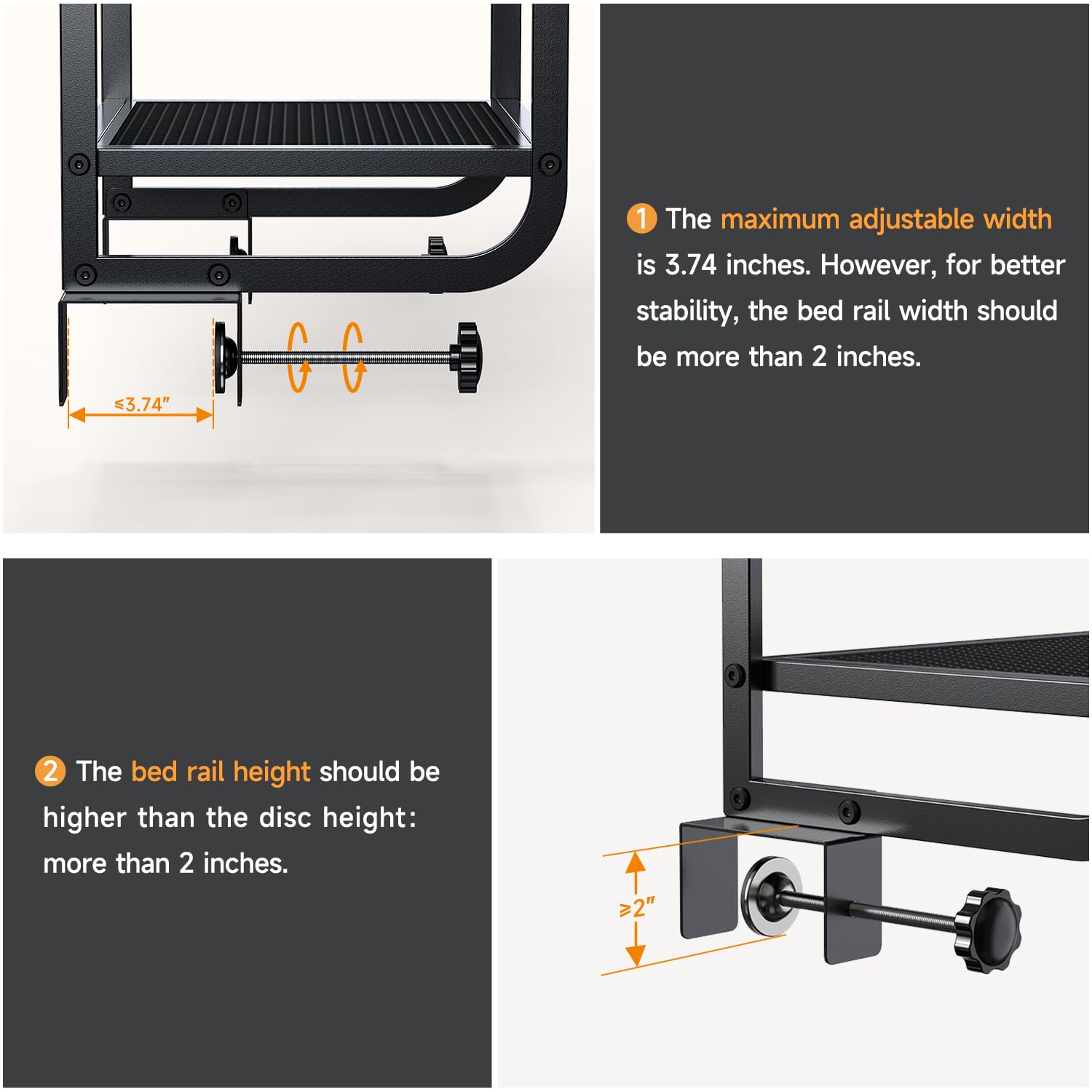 ≤3.74"

1 The maximum adjustable width is 3.74 inches. However, for better stability, the bed rail width should be more than 2 inches.

2 The bed rail height should be higher than the disc height: more than 2 inches.

≥2"