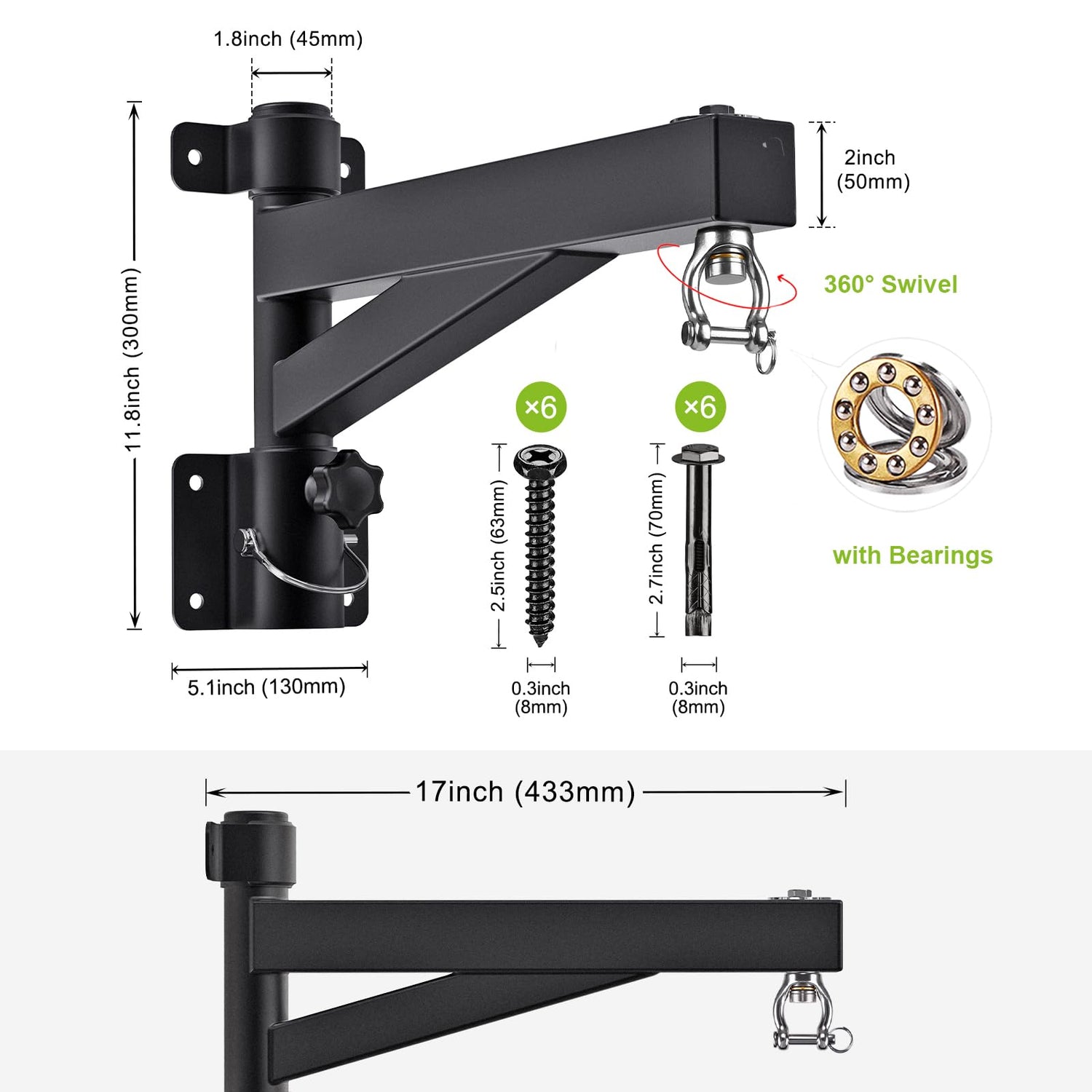 1.8inch (45mm)

11.8inch (300mm)

2inch (50mm)

360° Swivel

×6

×6

2.5inch (63mm)

2.7inch (70mm)

with Bearings

5.1inch (130mm)

0.3inch (8mm)

0.3inch (8mm)

17inch (433mm)