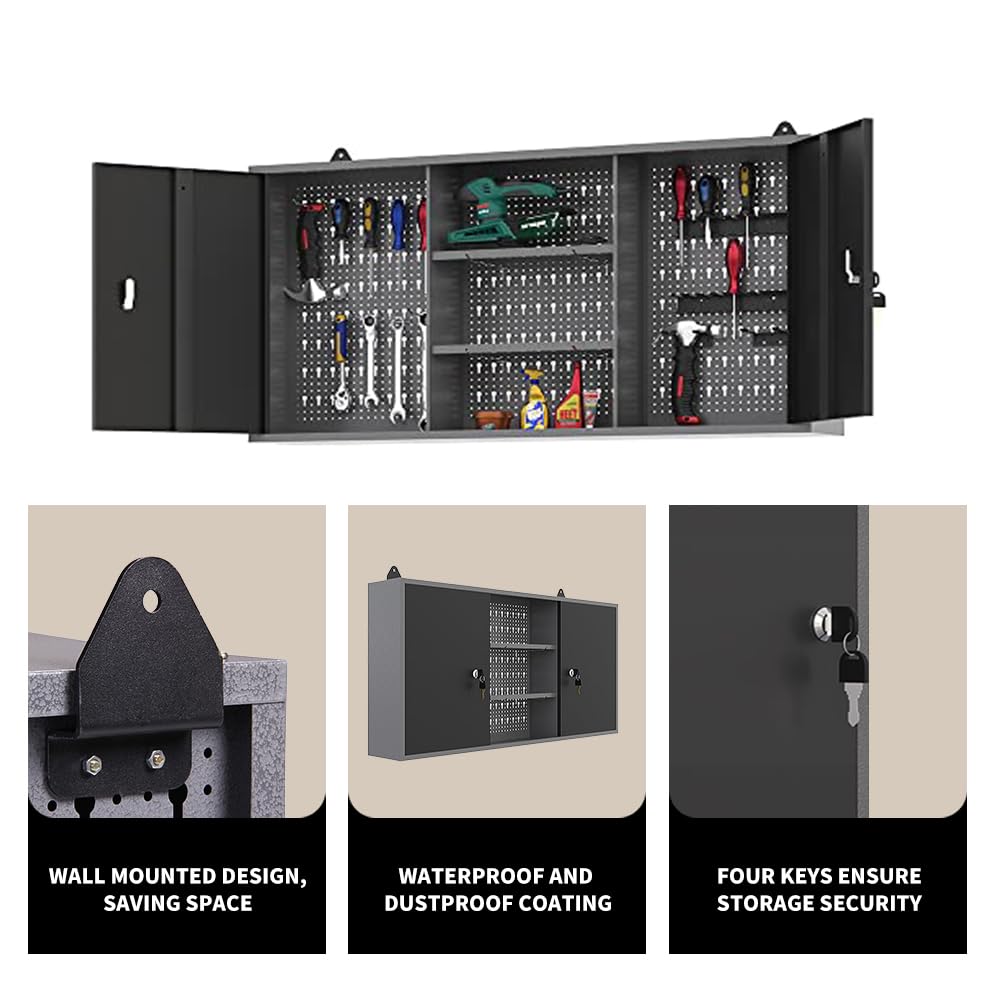 WALL MOUNTED DESIGN, SAVING SPACE

WATERPROOF AND DUSTPROOF COATING

FOUR KEYS ENSURE STORAGE SECURITY