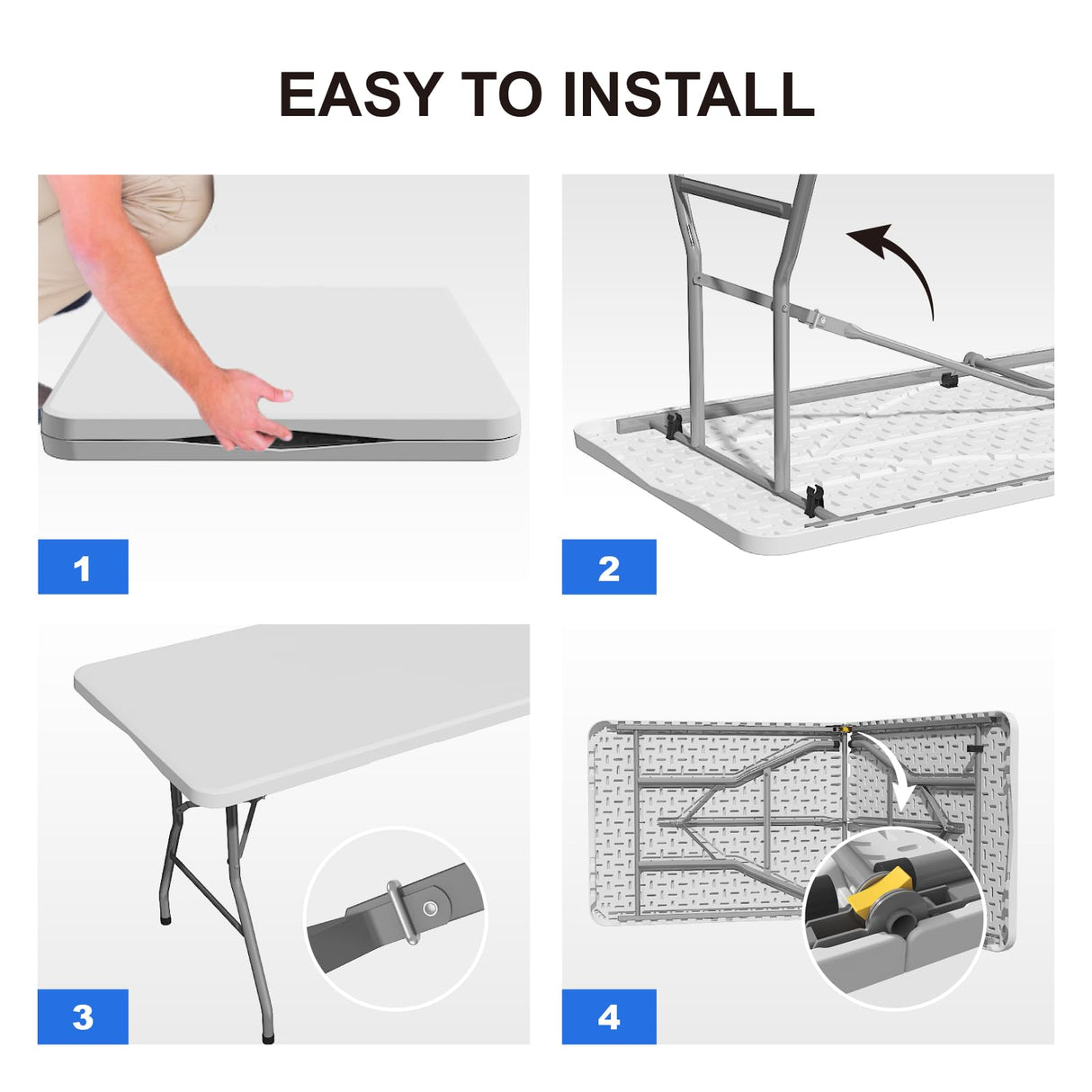 EASY TO INSTALL

1

2

3

4