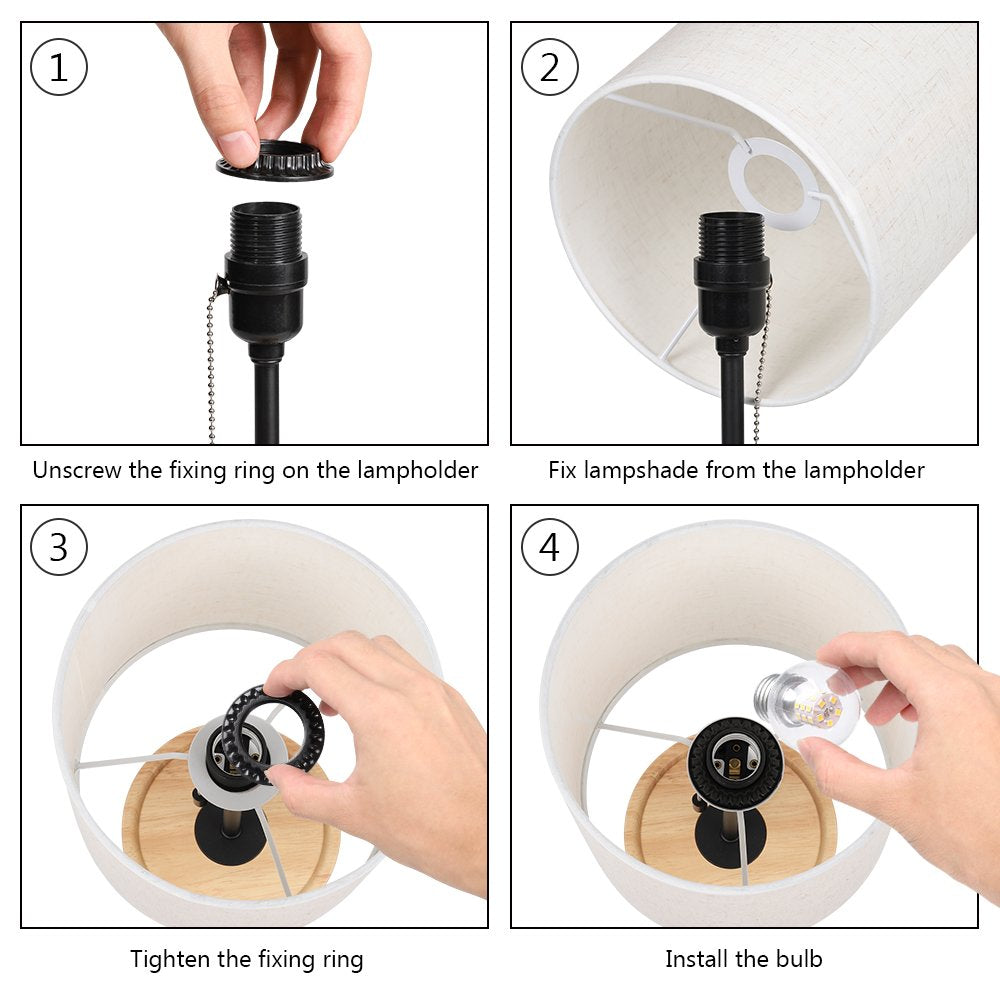 1

Unscrew the fixing ring on the lampholder

2

Fix lampshade from the lampholder

3

Tighten the fixing ring

4

Install the bulb