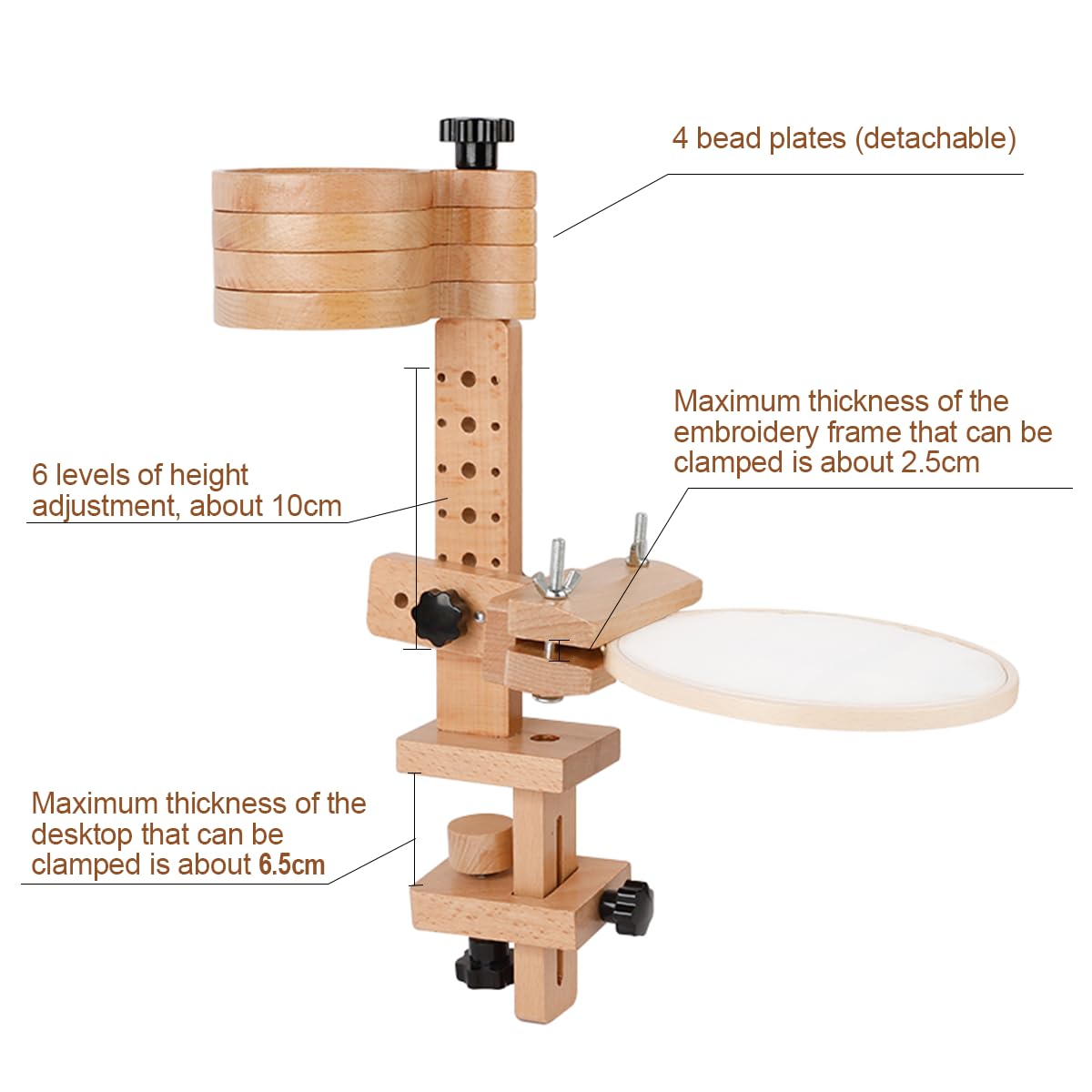 4 bead plates (detachable)

Maximum thickness of the embroidery frame that can be clamped is about 2.5cm

6 levels of height adjustment, about 10cm

Maximum thickness of the desktop that can be clamped is about 6.5cm