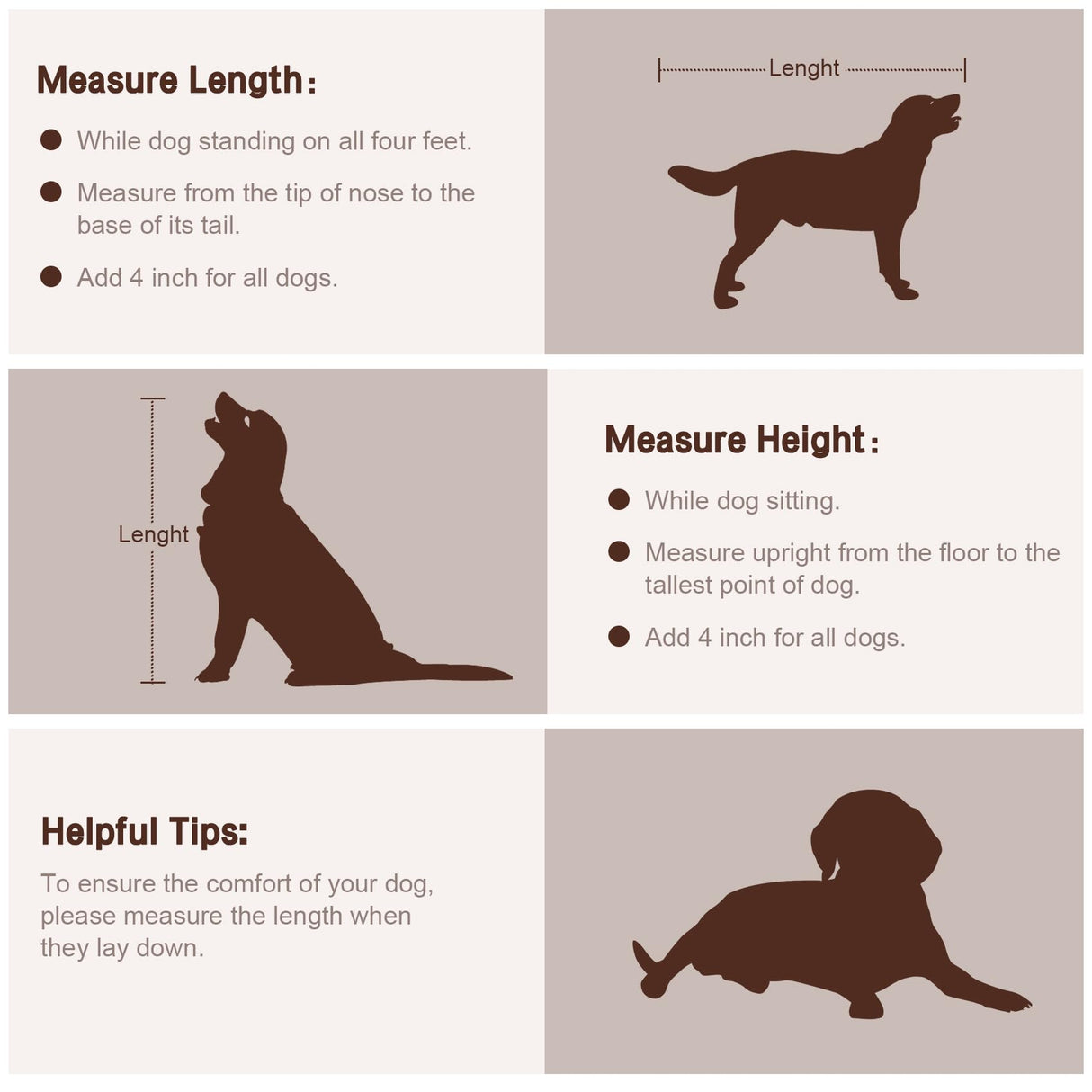 Measure Length:

While dog standing on all four feet.

Measure from the tip of nose to the base of its tail.

Add 4 inch for all dogs.

Lenght

Lenght

Measure Height:

While dog sitting.

Measure upright from the floor to the tallest point of dog.

Add 4 inch for all dogs.

Helpful Tips:

To ensure the comfort of your dog, please measure the length when they lay down.