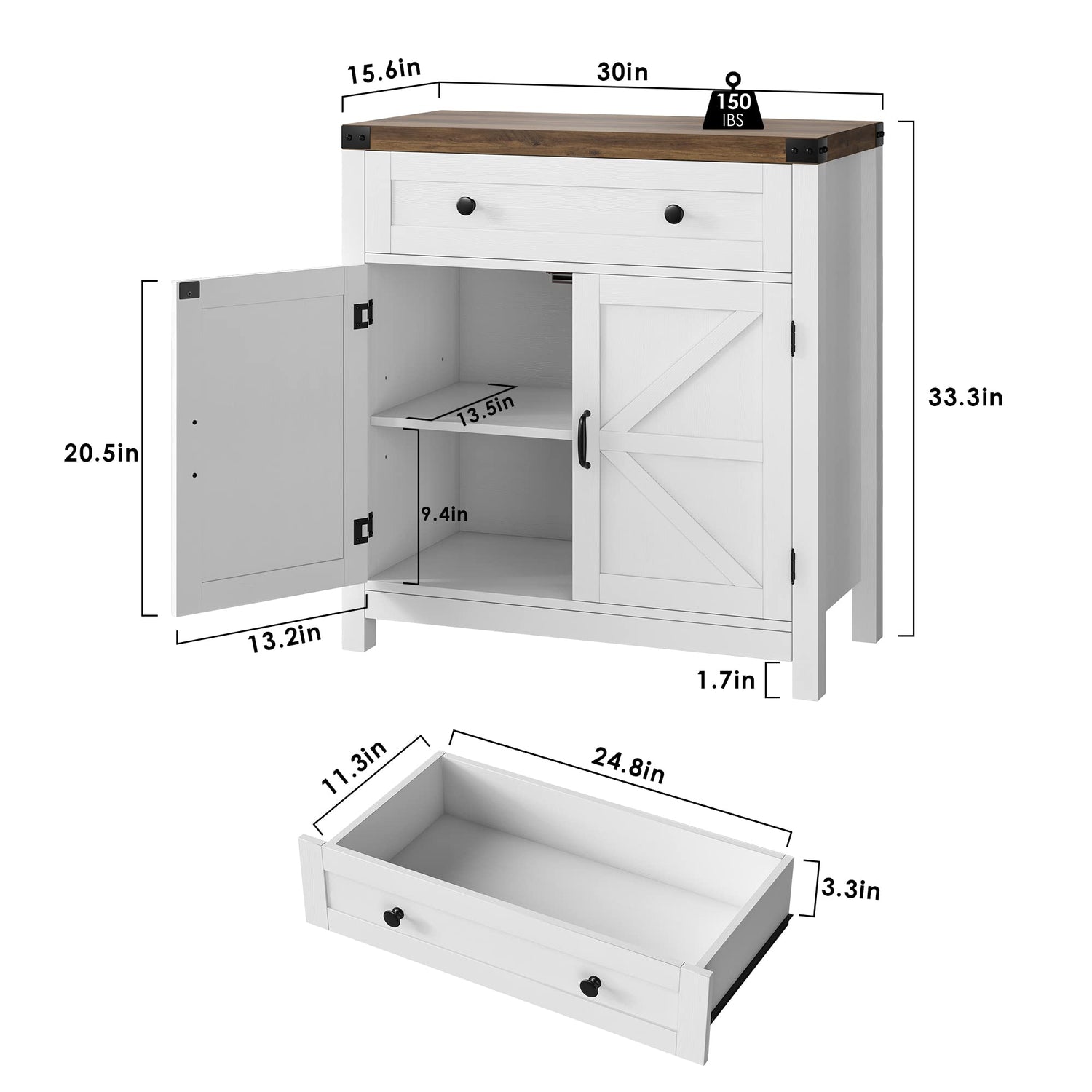 15.6in
30in
150
IBS
33.3in
20.5in
13.5in
9.4in
13.2in
1.7in
11.3in
24.8in
3.3in