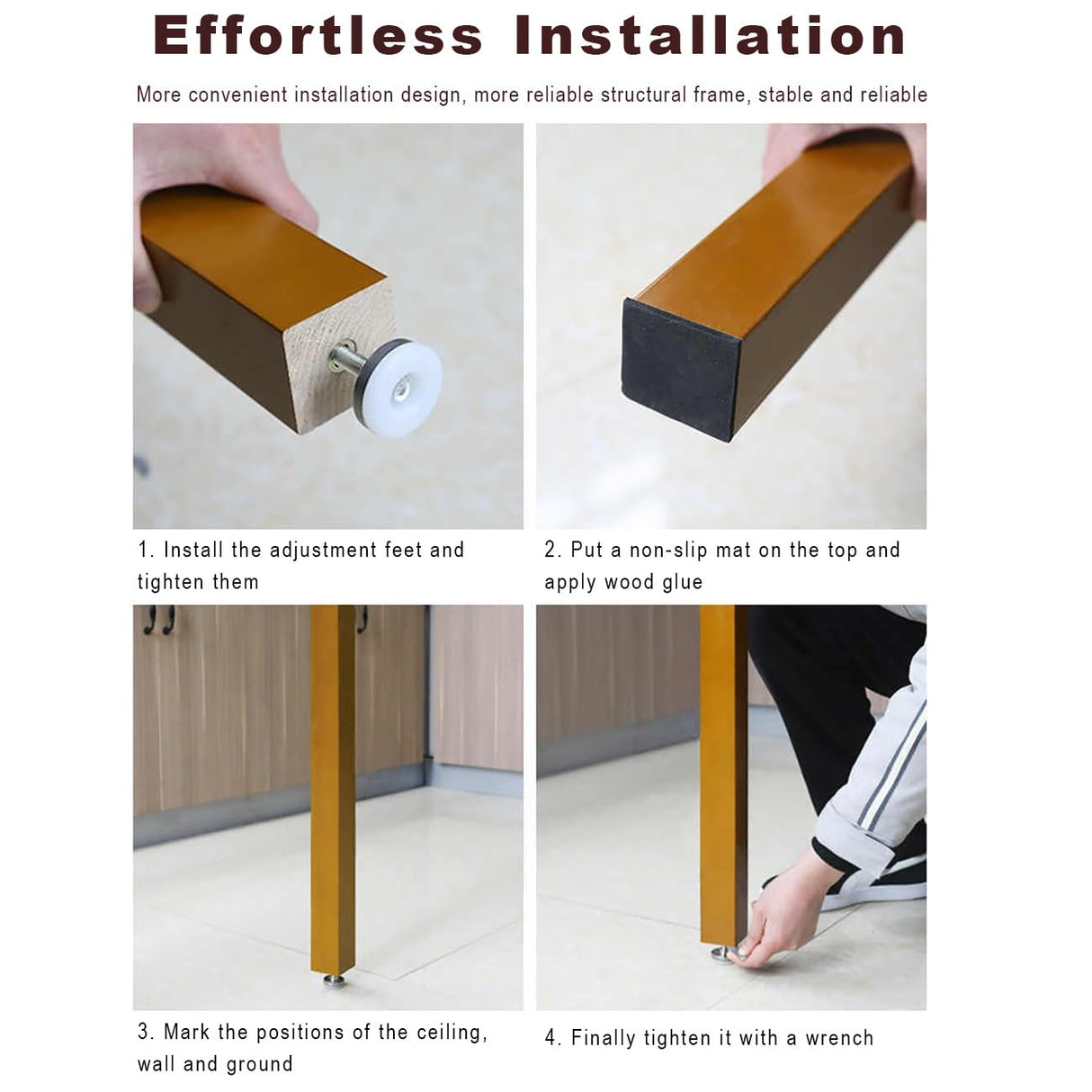 Effortless Installation

More convenient installation design, more reliable structural frame, stable and reliable

1. Install the adjustment feet and tighten them

2. Put a non-slip mat on the top and apply wood glue

3. Mark the positions of the ceiling, wall and ground

4. Finally tighten it with a wrench