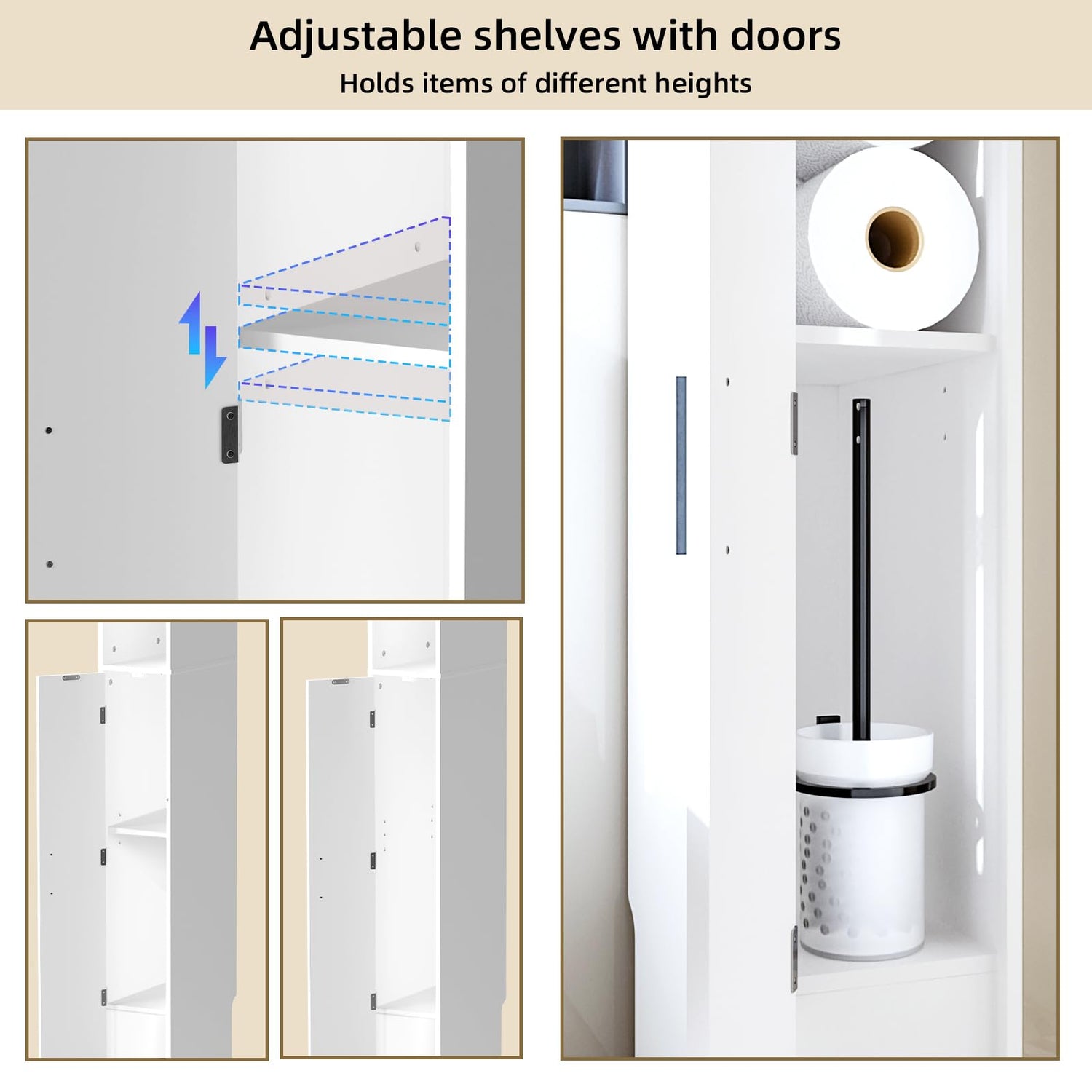 Adjustable shelves with doors

Holds items of different heights