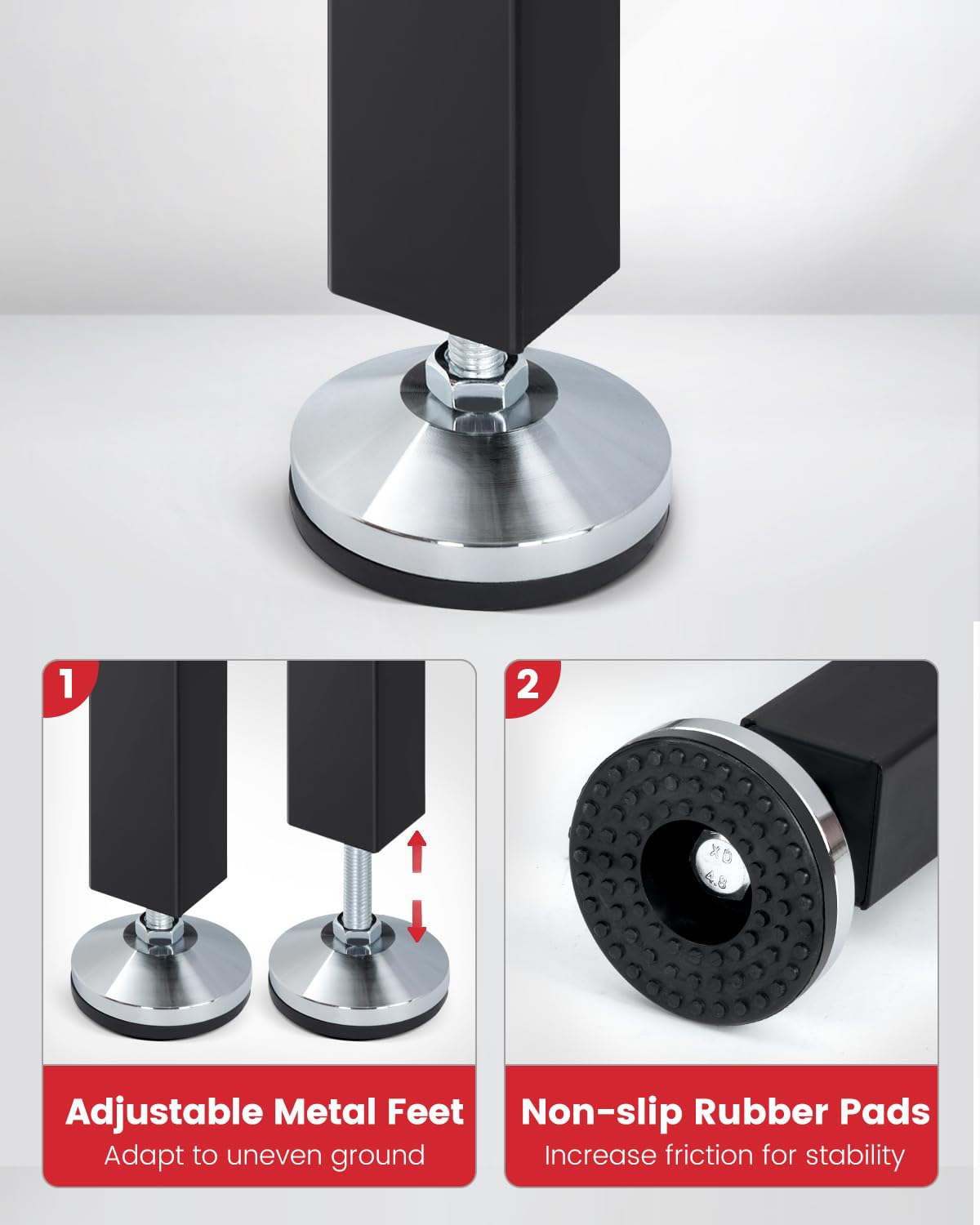 1

Adjustable Metal Feet
Adapt to uneven ground

2

XD
4.8

Non-slip Rubber Pads
Increase friction for stability