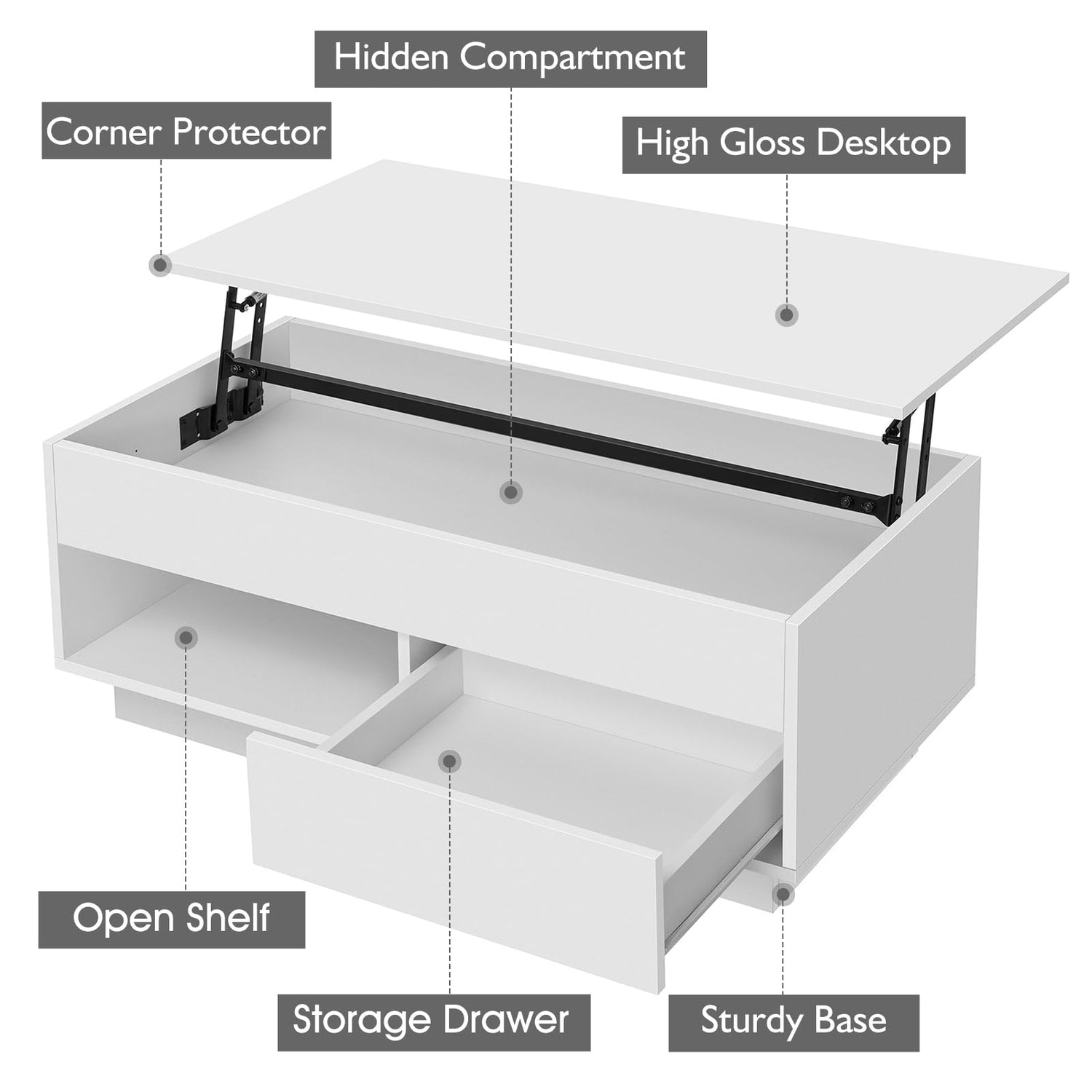 Hidden Compartment

Corner Protector

High Gloss Desktop

Open Shelf

Storage Drawer

Sturdy Base