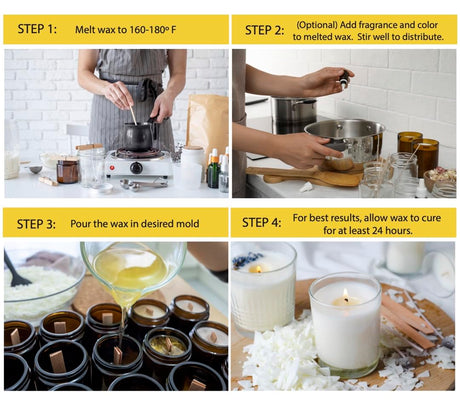 STEP 1: Melt wax to 160-180° F

STEP 2: (Optional) Add fragrance and color to melted wax. Stir well to distribute.

STEP 3: Pour the wax in desired mold

STEP 4: For best results, allow wax to cure for at least 24 hours.