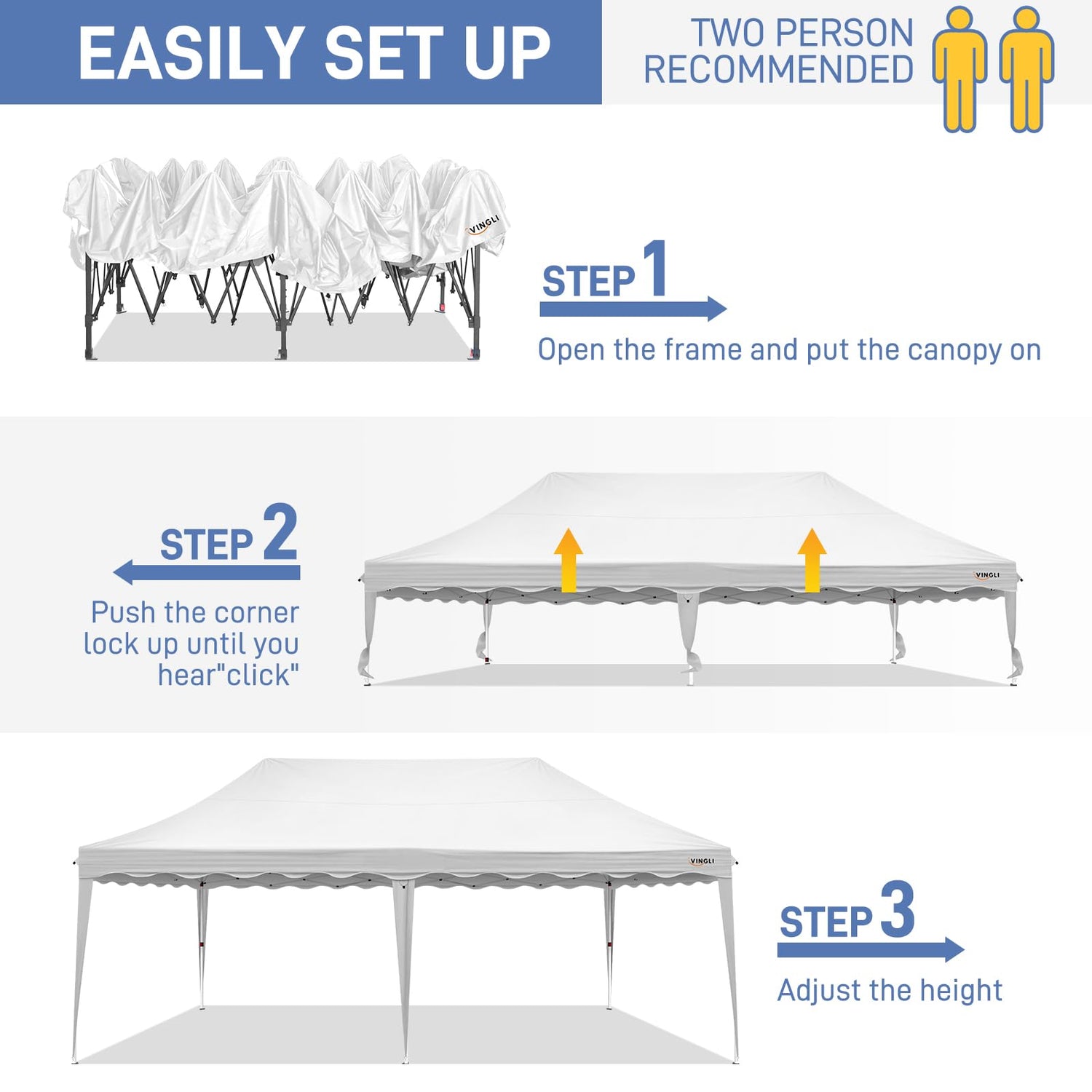 EASILY SET UP

TWO PERSON RECOMMENDED

VINGLI

STEP 1

Open the frame and put the canopy on

STEP 2

Push the corner lock up until you hear"click"

VINGLI

VINGLI

STEP 3

Adjust the height