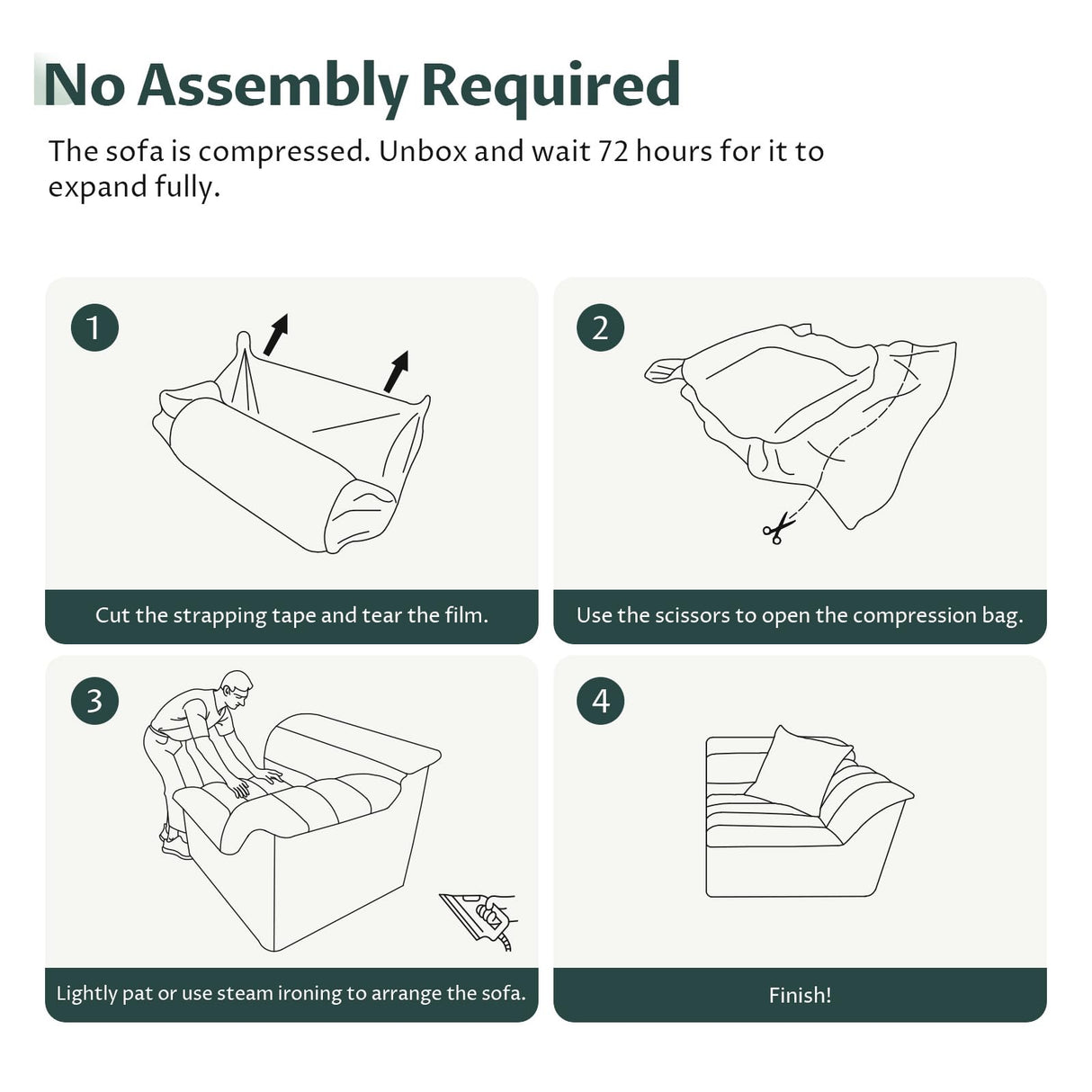 No Assembly Required

The sofa is compressed. Unbox and wait 72 hours for it to expand fully.

1

Cut the strapping tape and tear the film.

2

Use the scissors to open the compression bag.

3

Lightly pat or use steam ironing to arrange the sofa.

4

Finish!