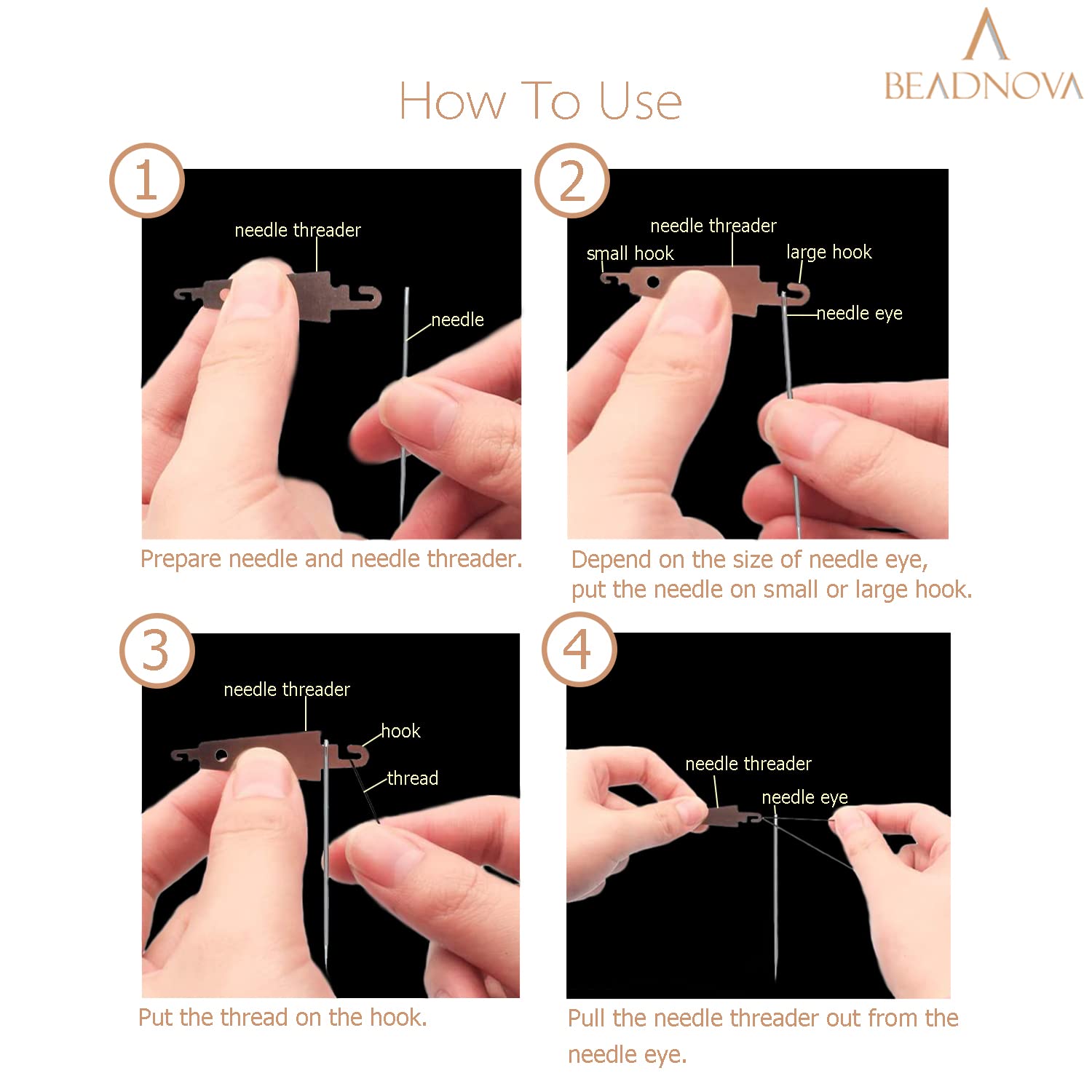 BEADNOVA

How To Use

1

needle threader

needle

Prepare needle and needle threader.

2

needle threader

small hook

large hook

needle eye

Depend on the size of needle eye, put the needle on small or large hook.

3

needle threader

hook

thread

Put the thread on the hook.

4

needle threader

needle eye

Pull the needle threader out from the needle eye.