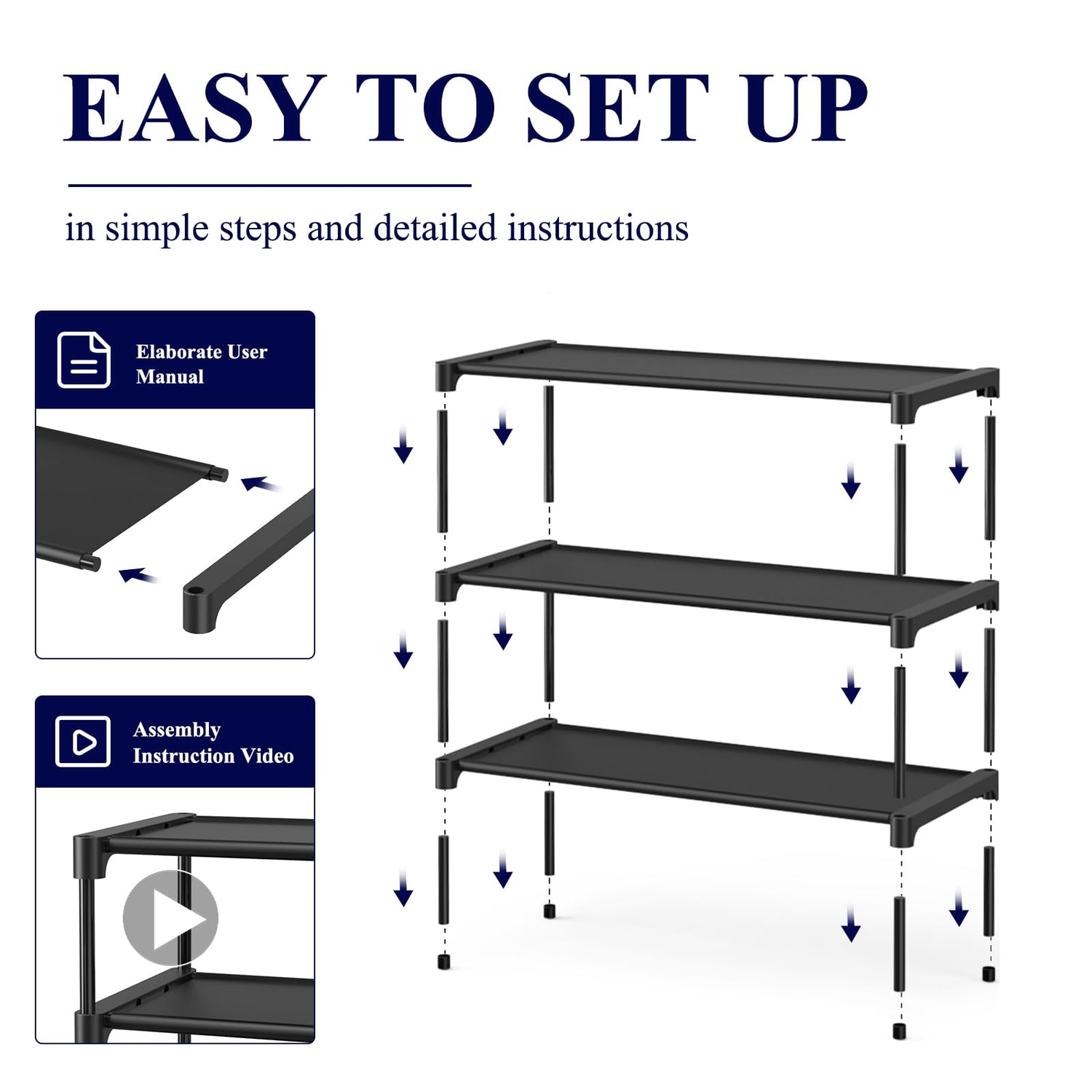 EASY TO SET UP

in simple steps and detailed instructions

Elaborate User Manual

Assembly Instruction Video