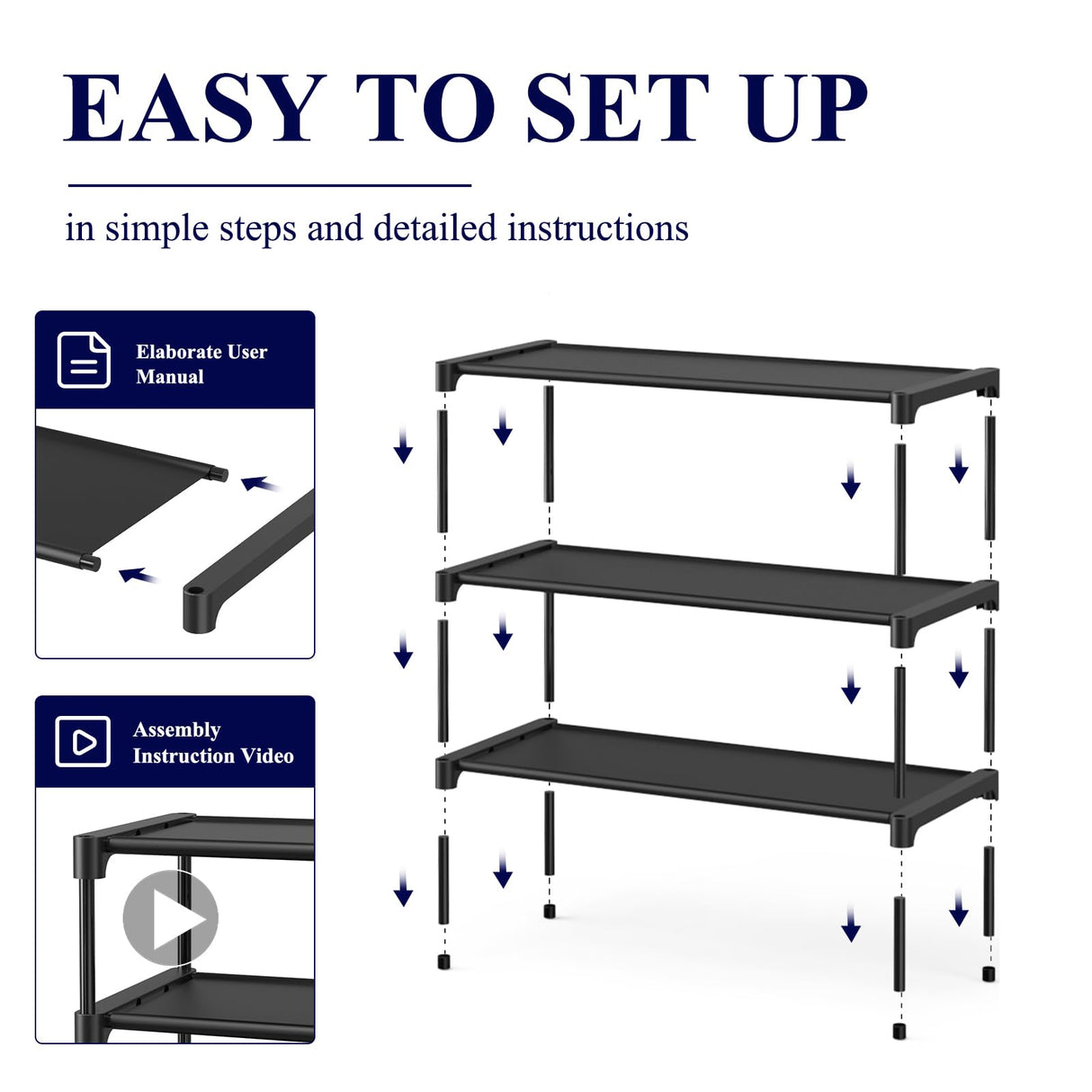 EASY TO SET UP

in simple steps and detailed instructions

Elaborate User Manual

Assembly Instruction Video