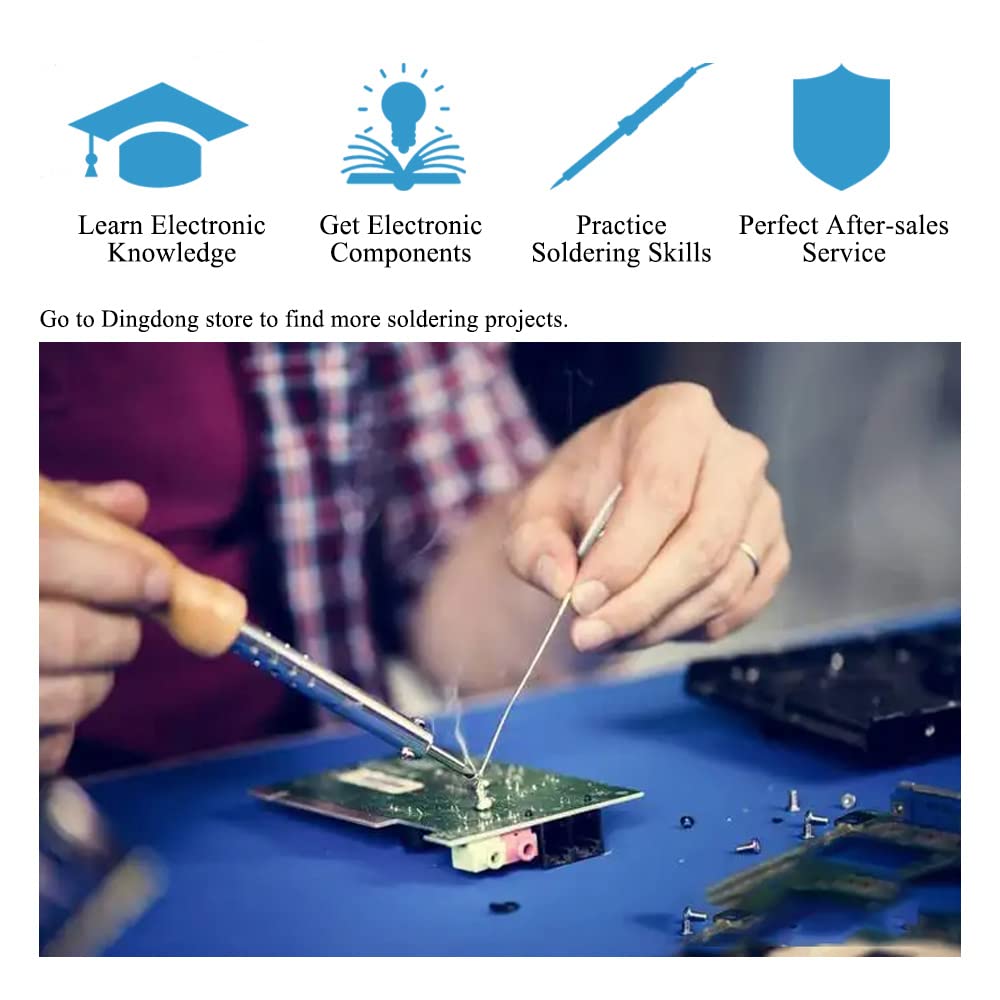 Learn Electronic Knowledge

Get Electronic Components

Practice Soldering Skills

Perfect After-sales Service

Go to Dingdong store to find more soldering projects.