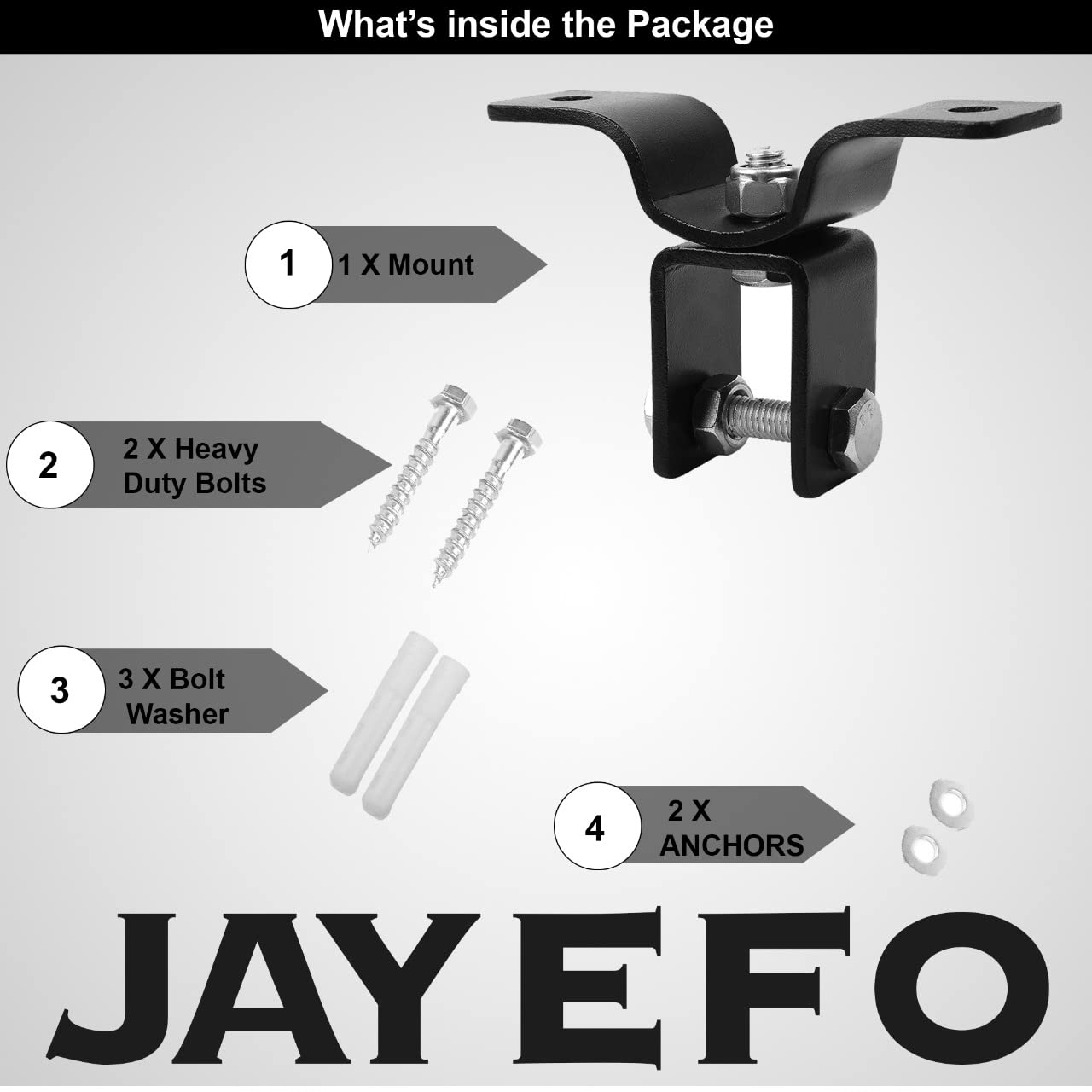 What's inside the Package

1 1 X Mount

2 2 X Heavy Duty Bolts

3 3 X Bolt Washer

4 2 X ANCHORS

JAYEFO