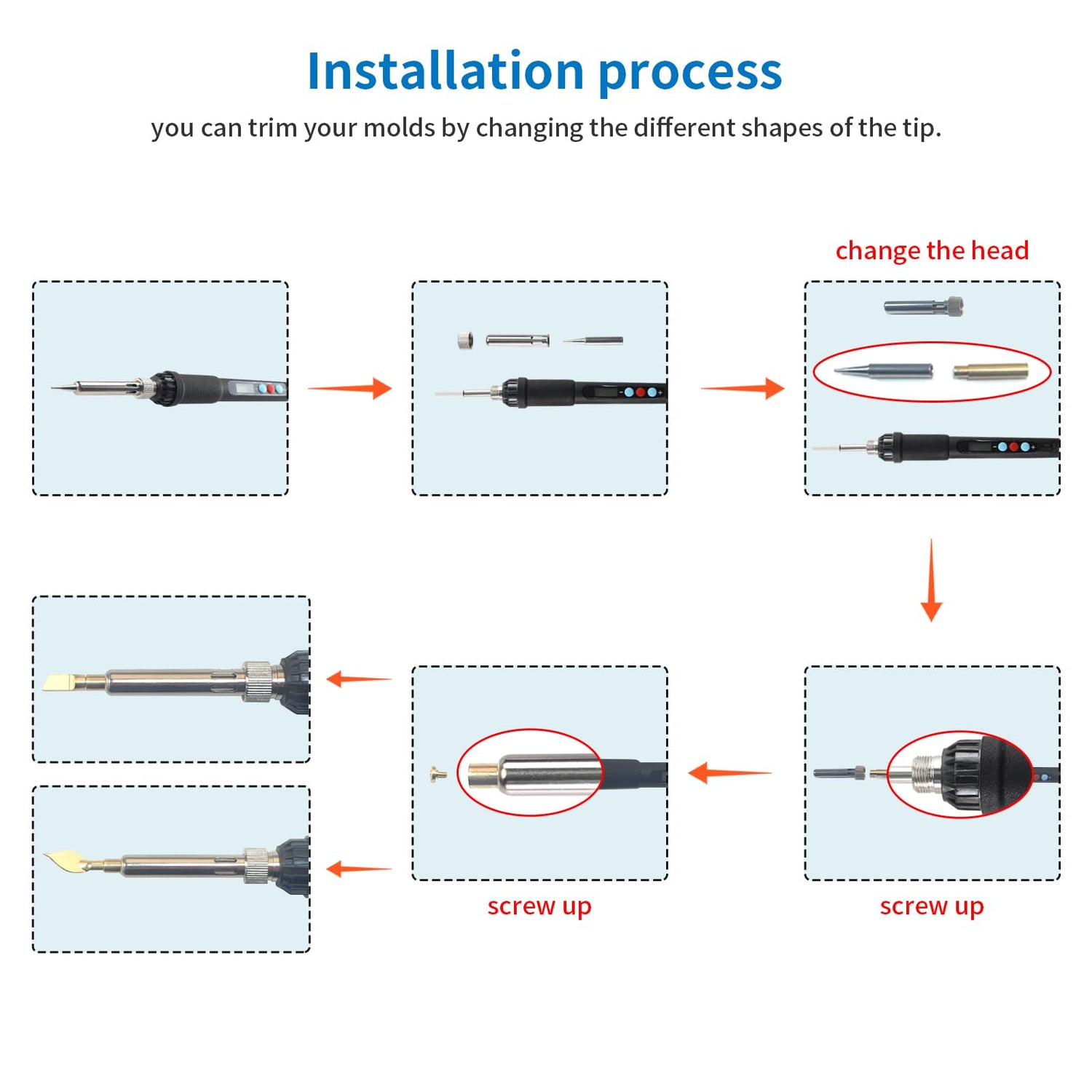 Installation process

you can trim your molds by changing the different shapes of the tip.

change the head

screw up

screw up