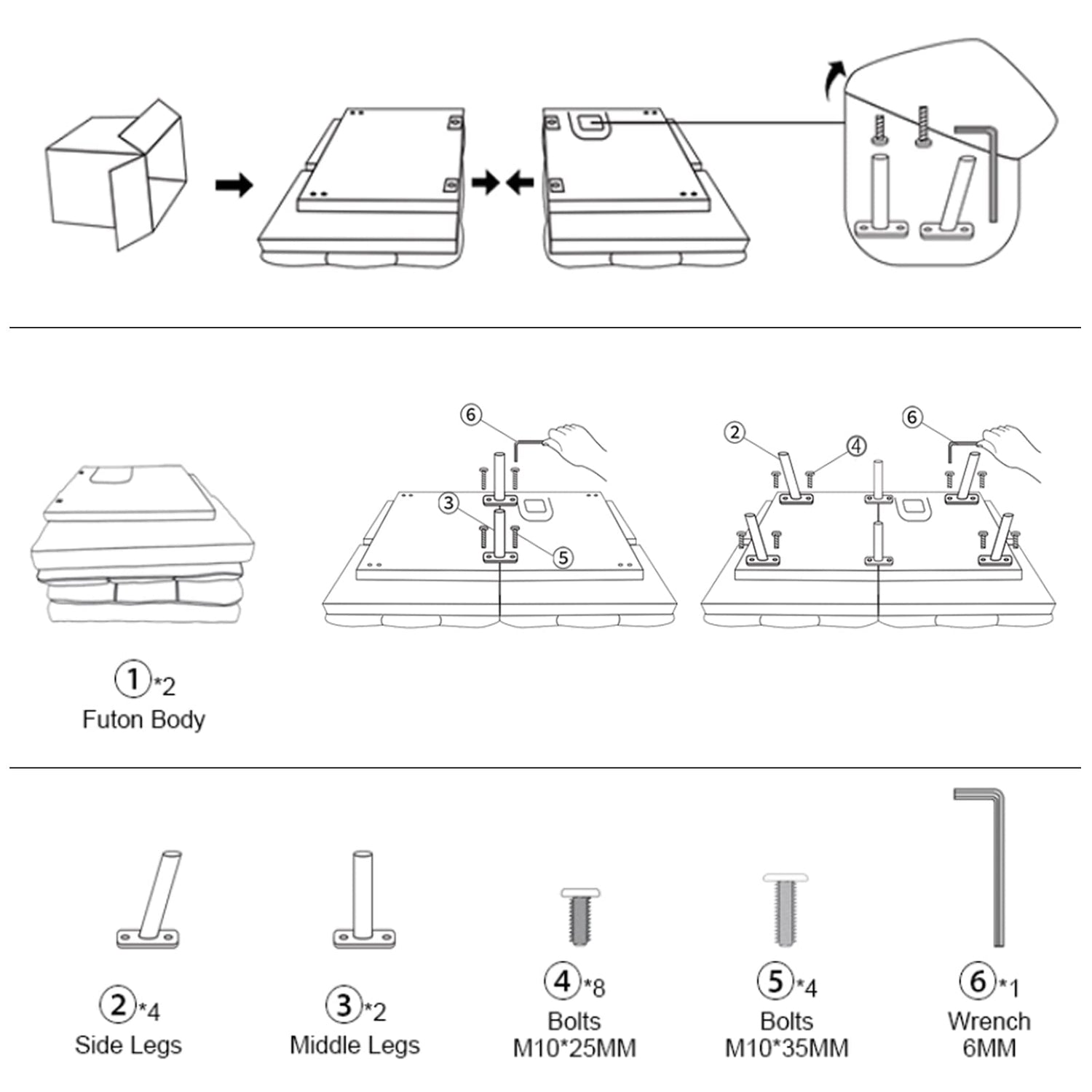 6

3

5

2

4

6

①*2
Futon Body

②*4
Side Legs

③*2
Middle Legs

④*8
Bolts
M10*25MM

⑤*4
Bolts
M10*35MM

⑥*1
Wrench
6MM