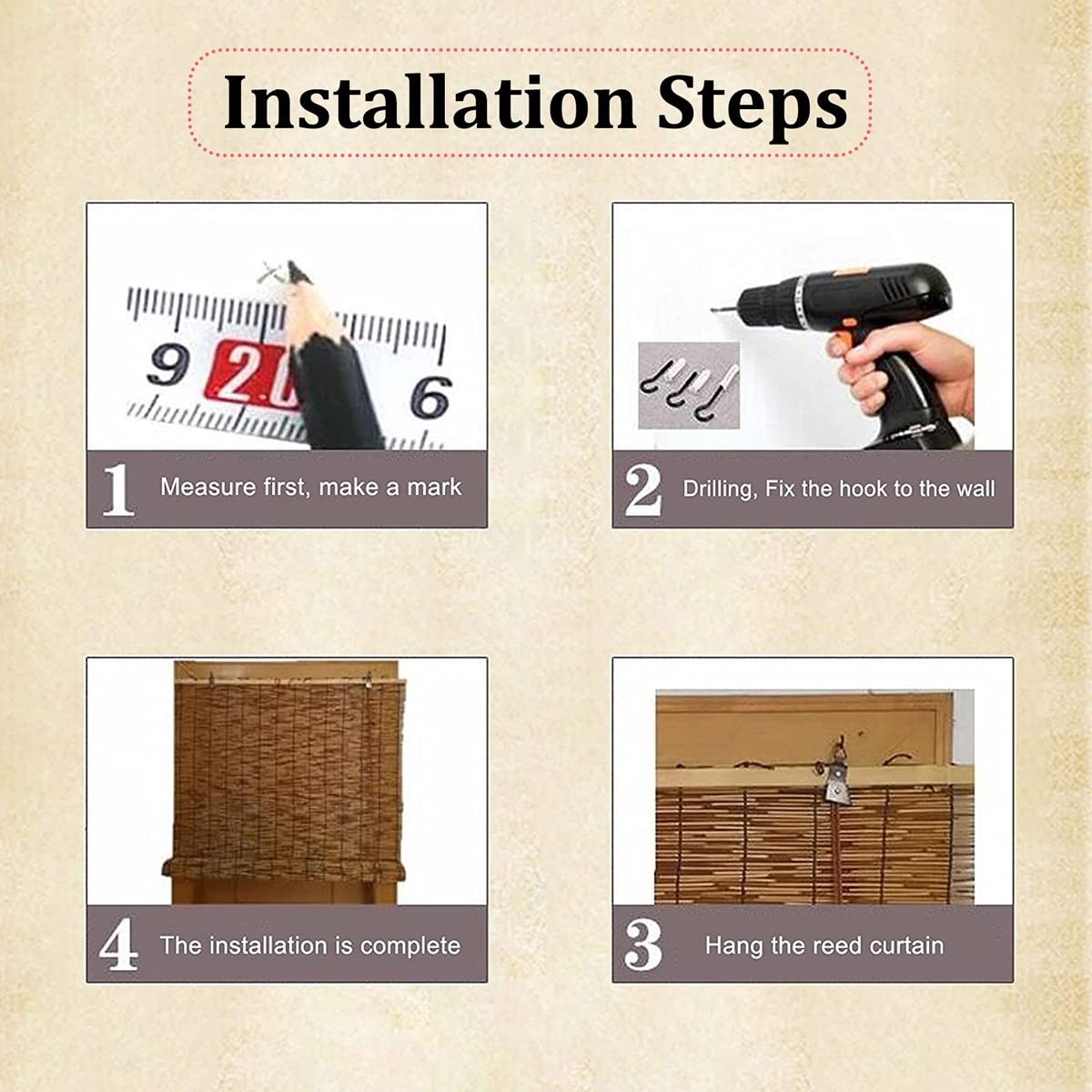 Installation Steps

9 2.0 6

1 Measure first, make a mark

2 Drilling, Fix the hook to the wall

4 The installation is complete

3 Hang the reed curtain