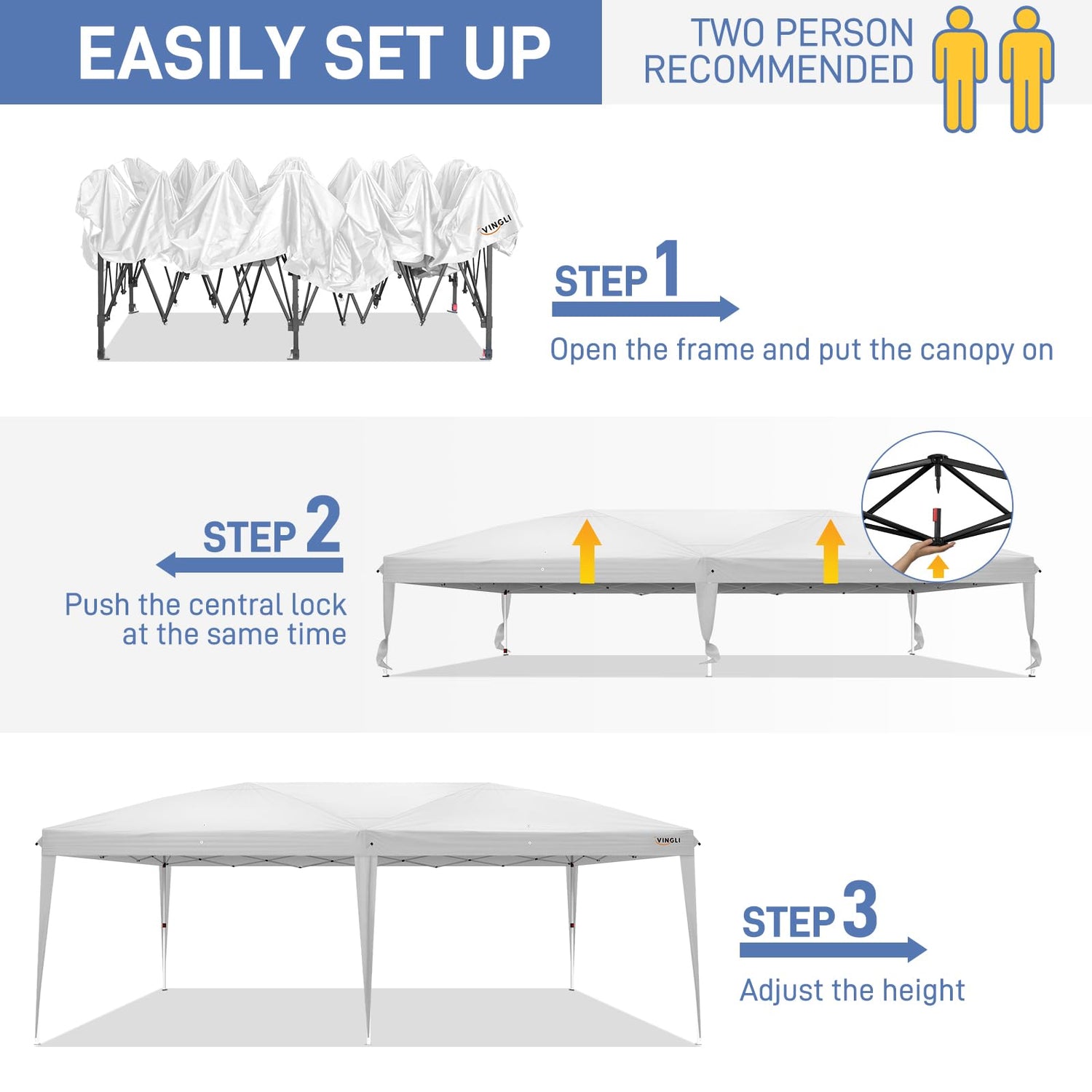 EASILY SET UP

TWO PERSON RECOMMENDED

VINGLI

STEP 1

Open the frame and put the canopy on

STEP 2

Push the central lock at the same time

VINGLI

STEP 3

Adjust the height