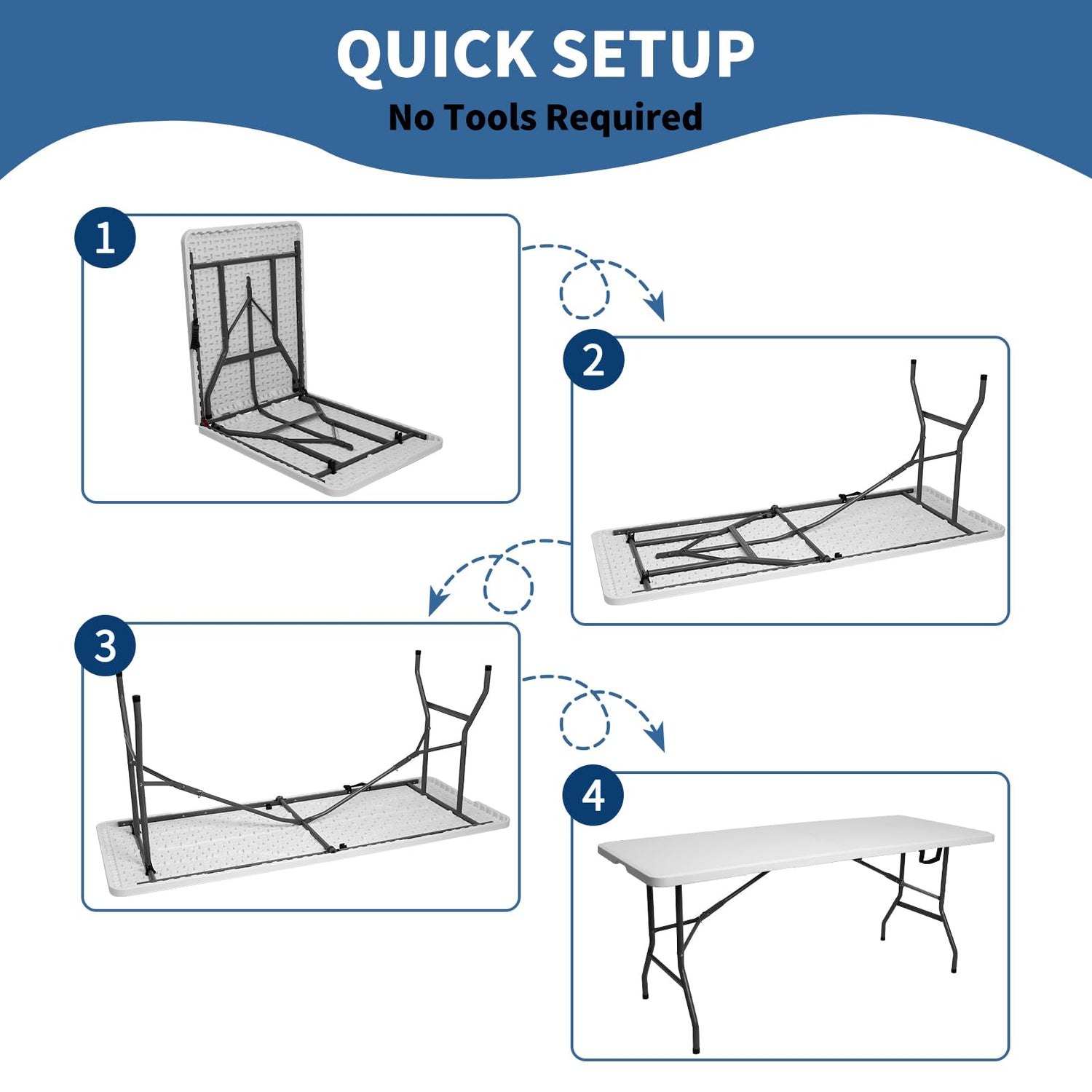 QUICK SETUP
No Tools Required

1

2

3

4