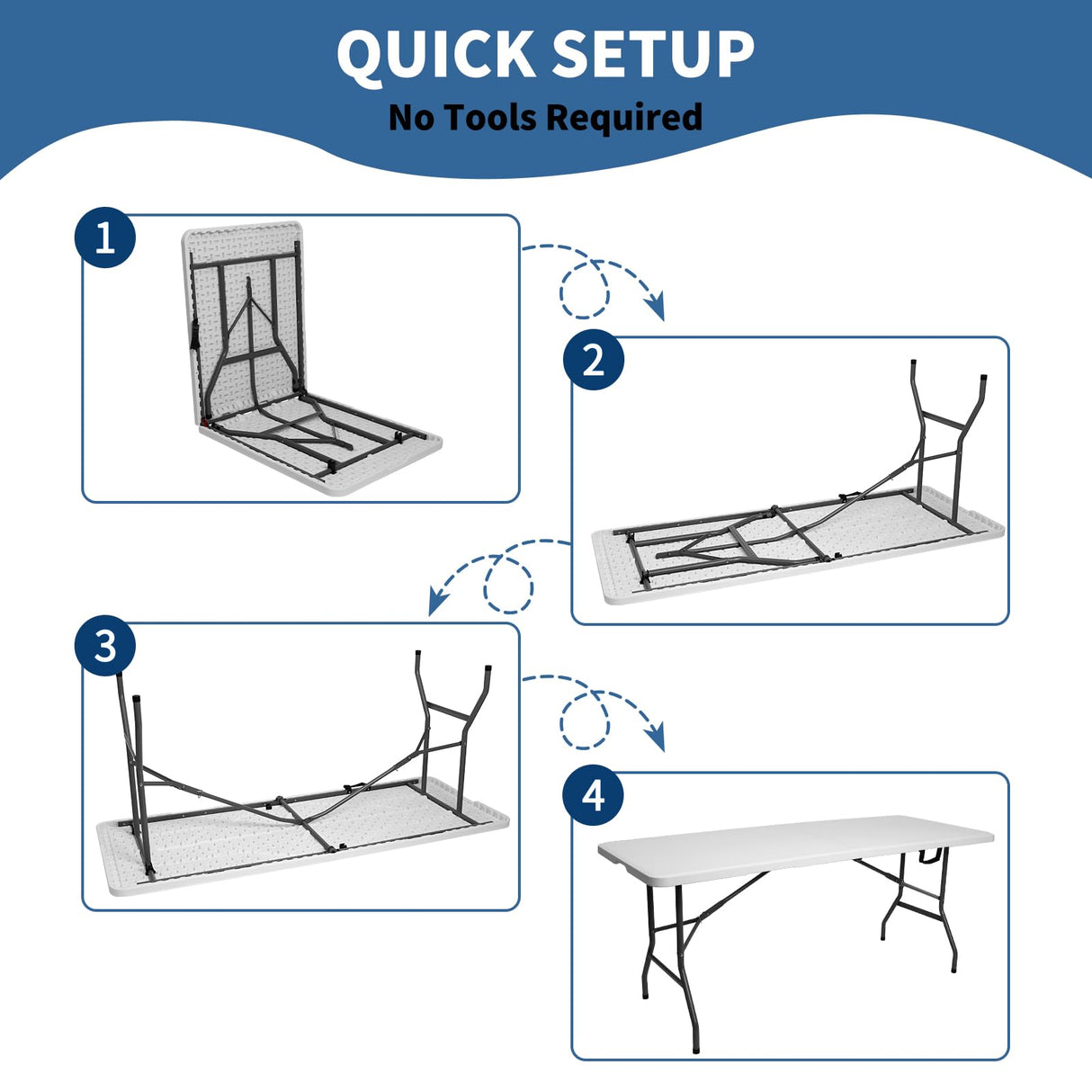 QUICK SETUP
No Tools Required

1

2

3

4