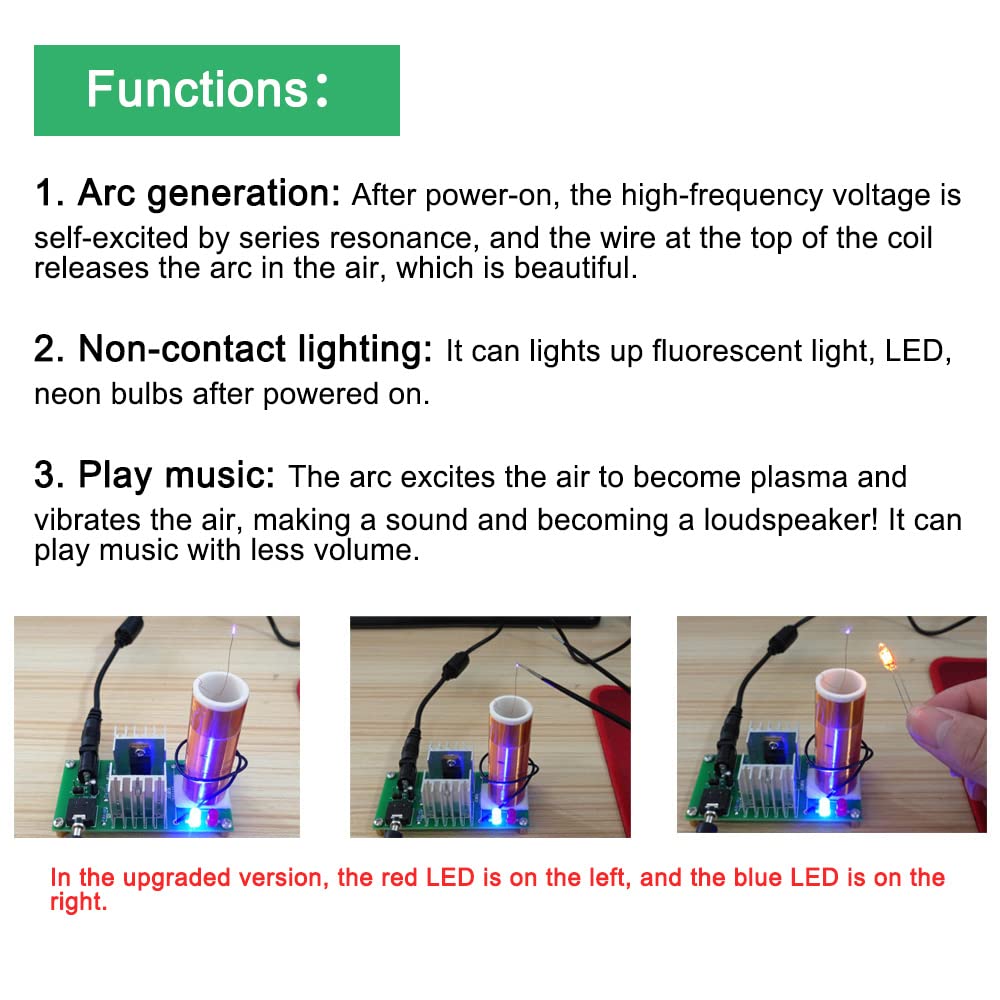 Functions：

1. Arc generation: After power-on, the high-frequency voltage is self-excited by series resonance, and the wire at the top of the coil releases the arc in the air, which is beautiful.

2. Non-contact lighting: It can lights up fluorescent light, LED, neon bulbs after powered on.

3. Play music: The arc excites the air to become plasma and vibrates the air, making a sound and becoming a loudspeaker! It can play music with less volume.

In the upgraded version, the red LED is on the left, and the blue LED is on the right.