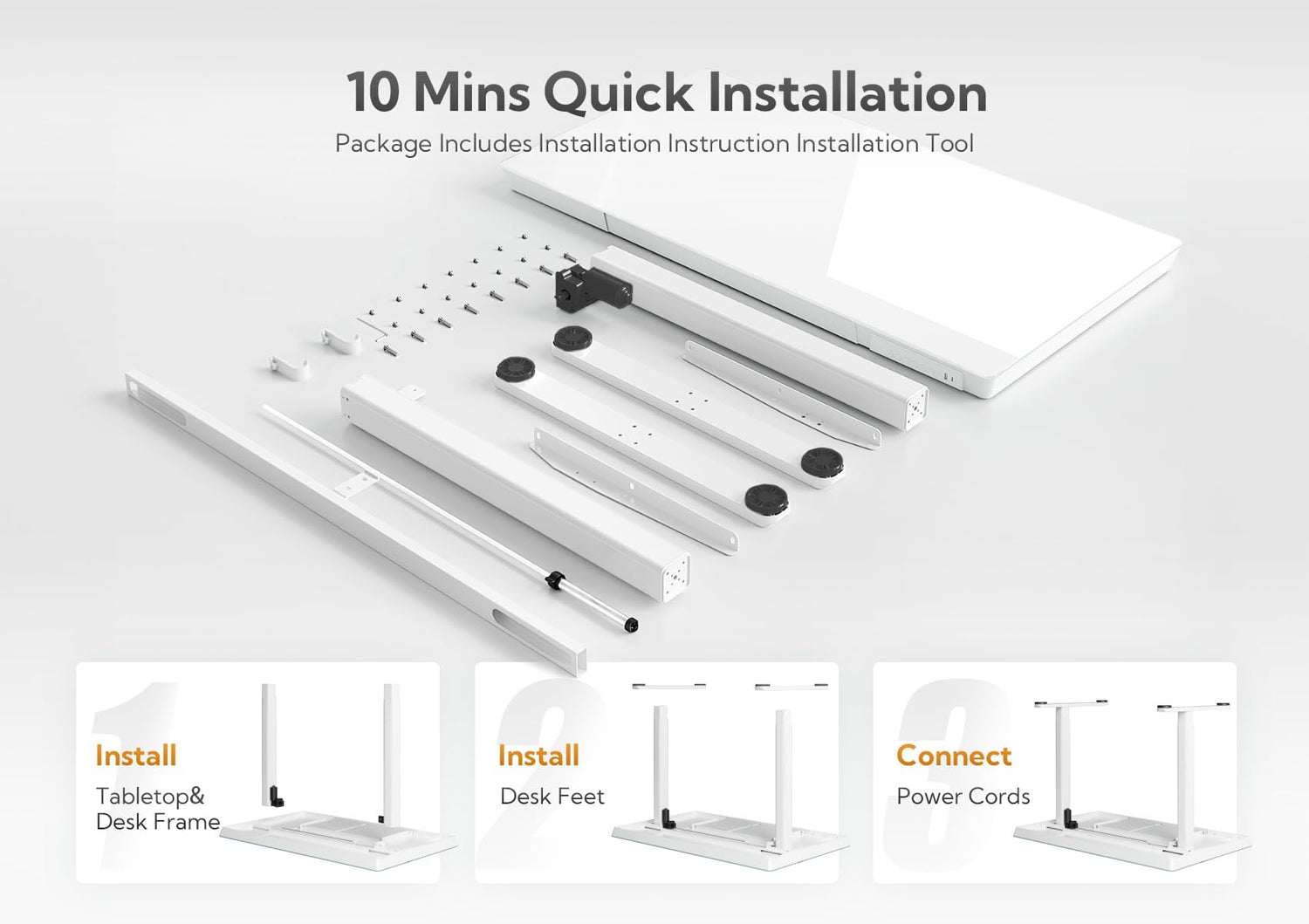 10 Mins Quick Installation

Package Includes Installation Instruction Installation Tool

1
Install
Tabletop&
Desk Frame

2
Install
Desk Feet

3
Connect
Power Cords