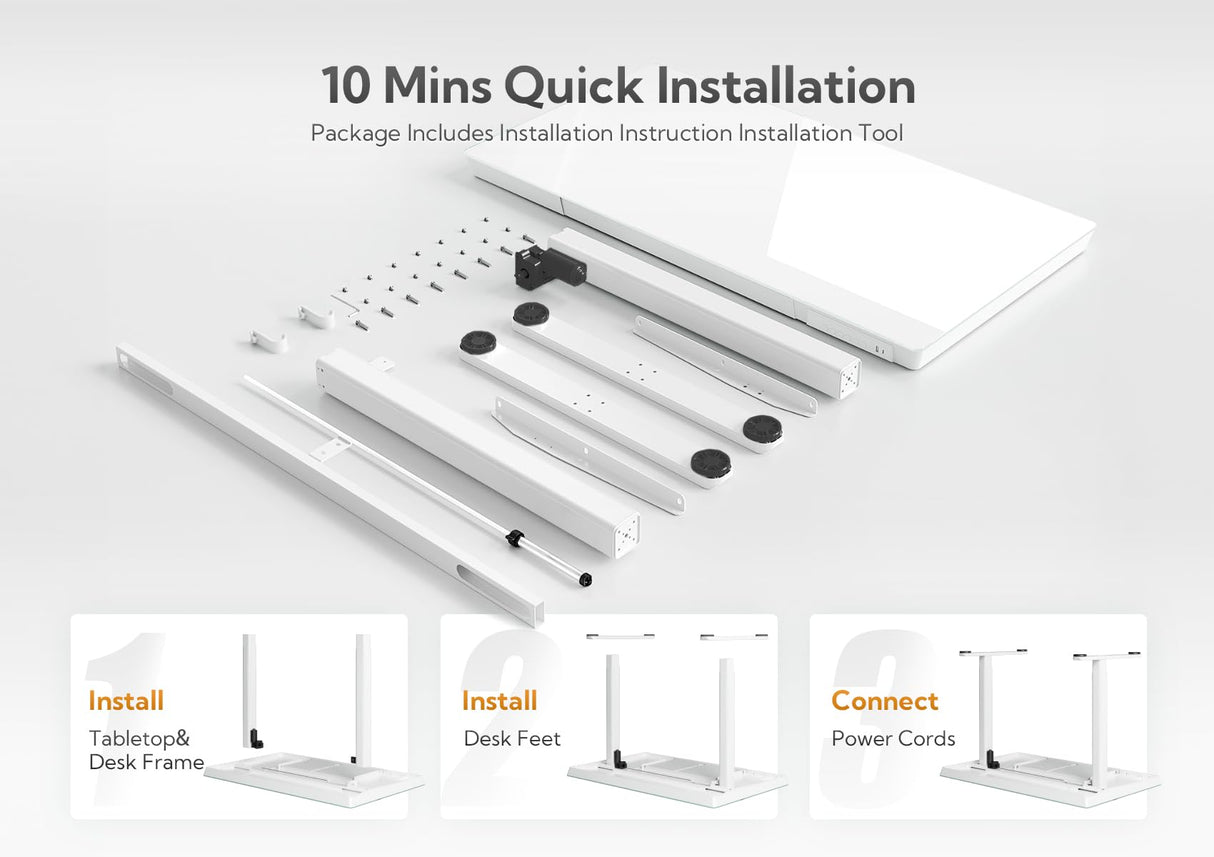 10 Mins Quick Installation

Package Includes Installation Instruction Installation Tool

1

Install

Tabletop& Desk Frame

2

Install

Desk Feet

3

Connect

Power Cords